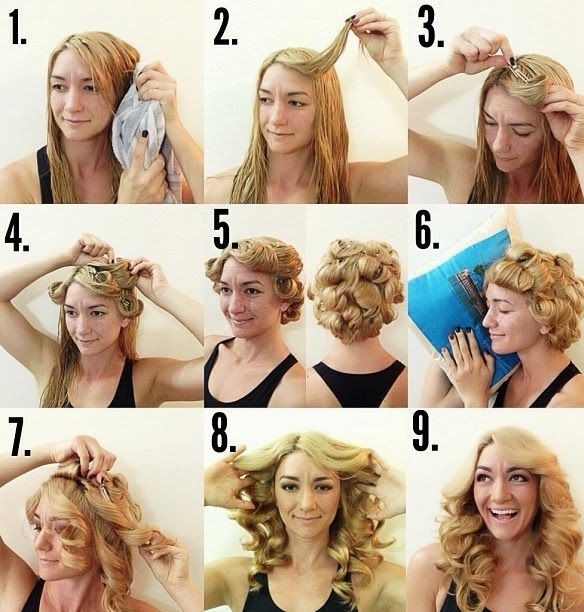 1.

2.

3.

4.

5.

6.

7.

8.

9.