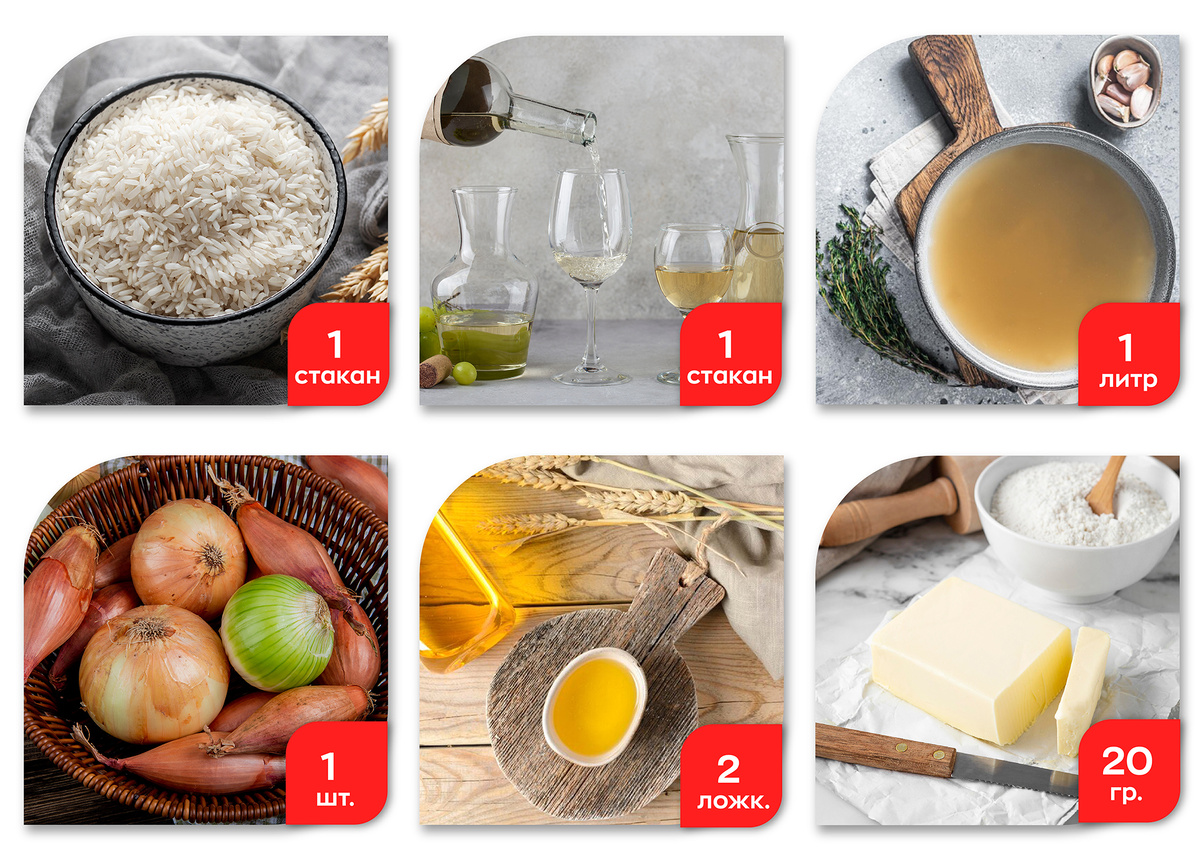 1
стакан

1
стакан

1
литр

1
шт.

2
ложк.

20
гр.