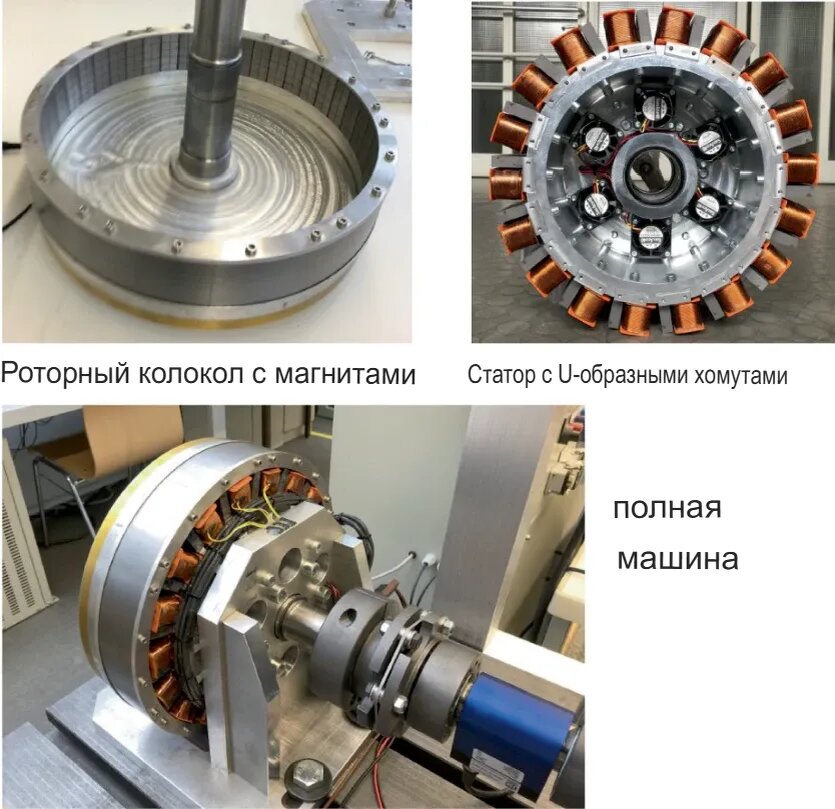 Роторный колокол с магнитами

Статор с U-образными хомутами

полная машина