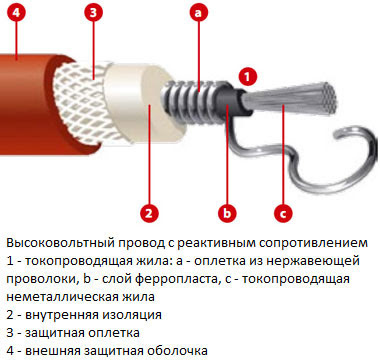 4
3
a
1
2
b
c

Высоковольтный провод с реактивным сопротивлением
1 - токопроводящая жила: a - оплетка из нержавеющей проволоки, b - слой ферропласта, c - токопроводящая неметаллическая жила
2 - внутренняя изоляция
3 - защитная оплетка
4 - внешняя защитная оболочка