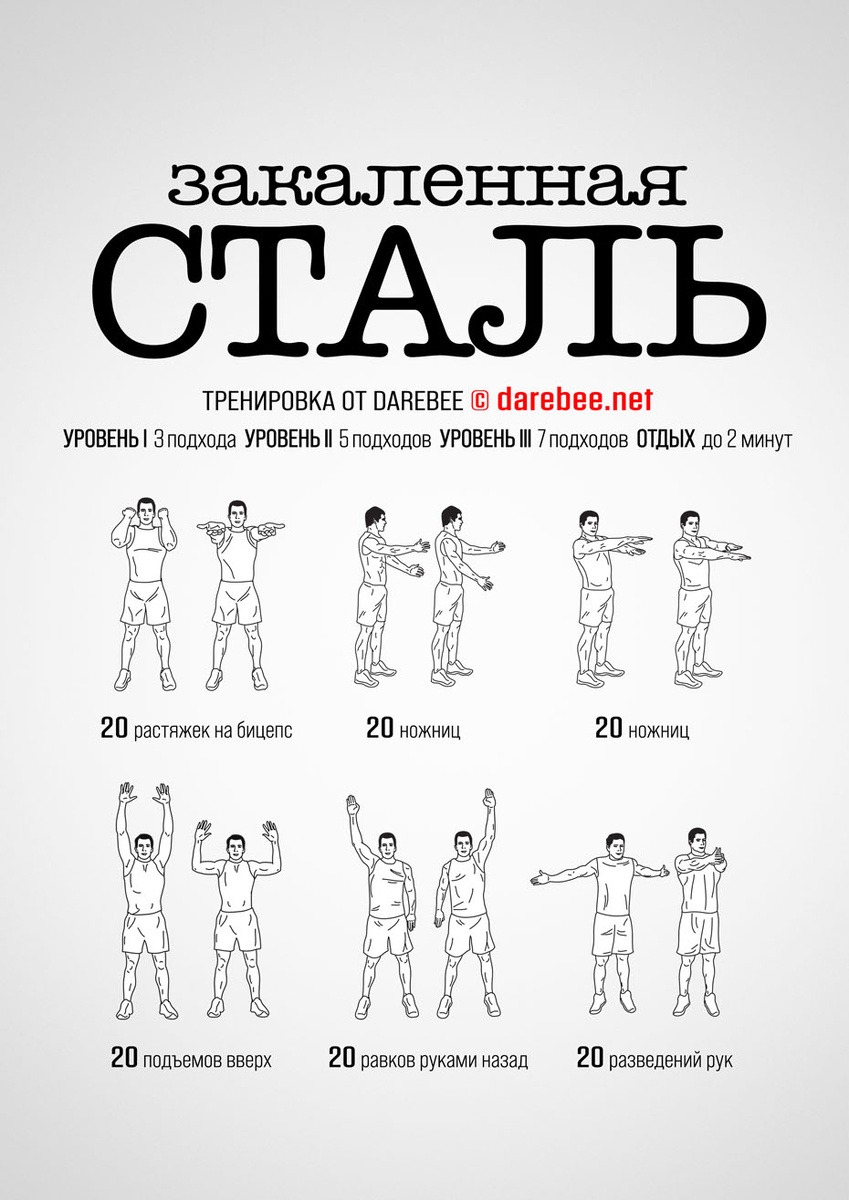 закаленная
СТАЛЬ

ТРЕНИРОВКА ОТ DAREBEE © darebee.net

УРОВЕНЬ I 3 подхода УРОВЕНЬ II 5 подходов УРОВЕНЬ III 7 подходов ОТДЫХ до 2 минут

20 растяжек на бицепс

20 ножниц

20 ножниц

20 подъемов вверх

20 равков руками назад

20 разведений рук