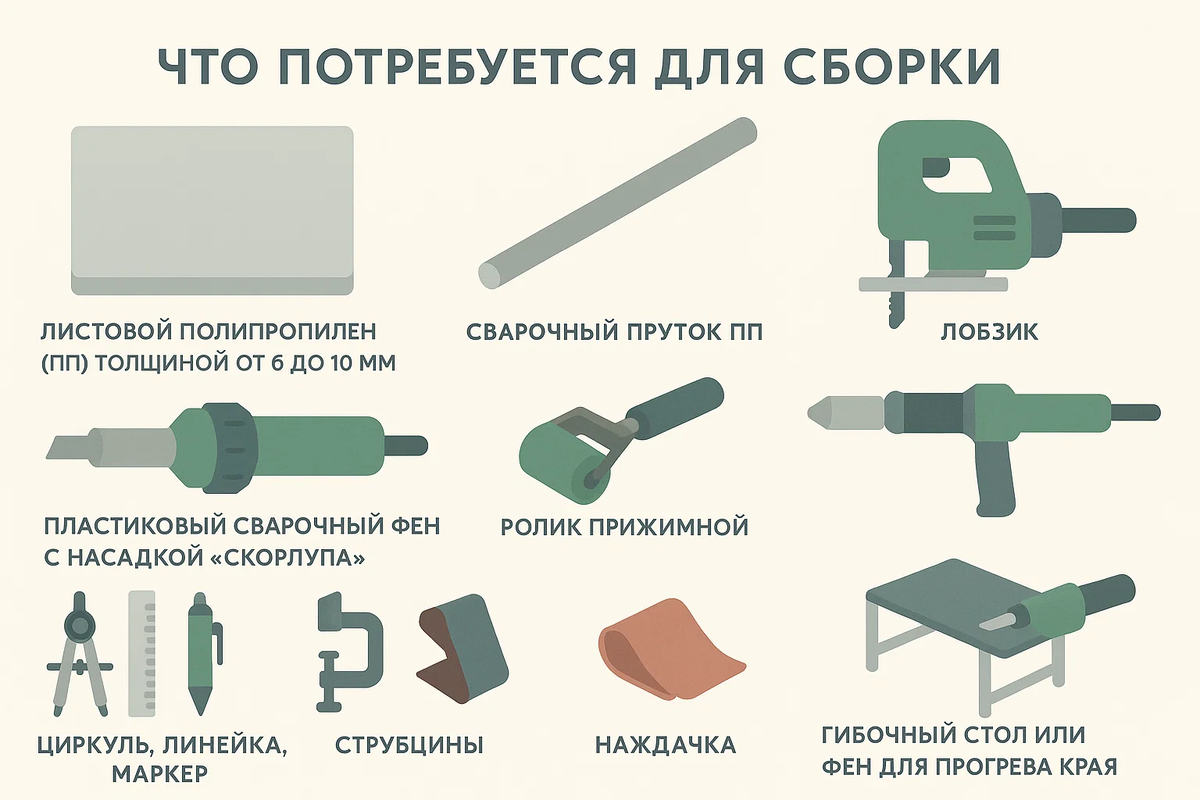 ЧТО ПОТРЕБУЕТСЯ ДЛЯ СБОРКИ

ЛИСТОВОЙ ПОЛИПРОПИЛЕН (ПП) ТОЛЩИНОЙ ОТ 6 ДО 10 ММ

СВАРОЧНЫЙ ПРУТОК ПП

ЛОБЗИК

ПЛАСТИКОВЫЙ СВАРОЧНЫЙ ФЕН С НАСАДКОЙ «СКОРЛУПА»

РОЛИК ПРИЖИМНОЙ

ЦИРКУЛЬ, ЛИНЕЙКА, МАРКЕР

СТРУБЦИНЫ

НАЖДАЧКА

ГИБОЧНЫЙ СТОЛ ИЛИ ФЕН ДЛЯ ПРОГРЕВА КРАЯ