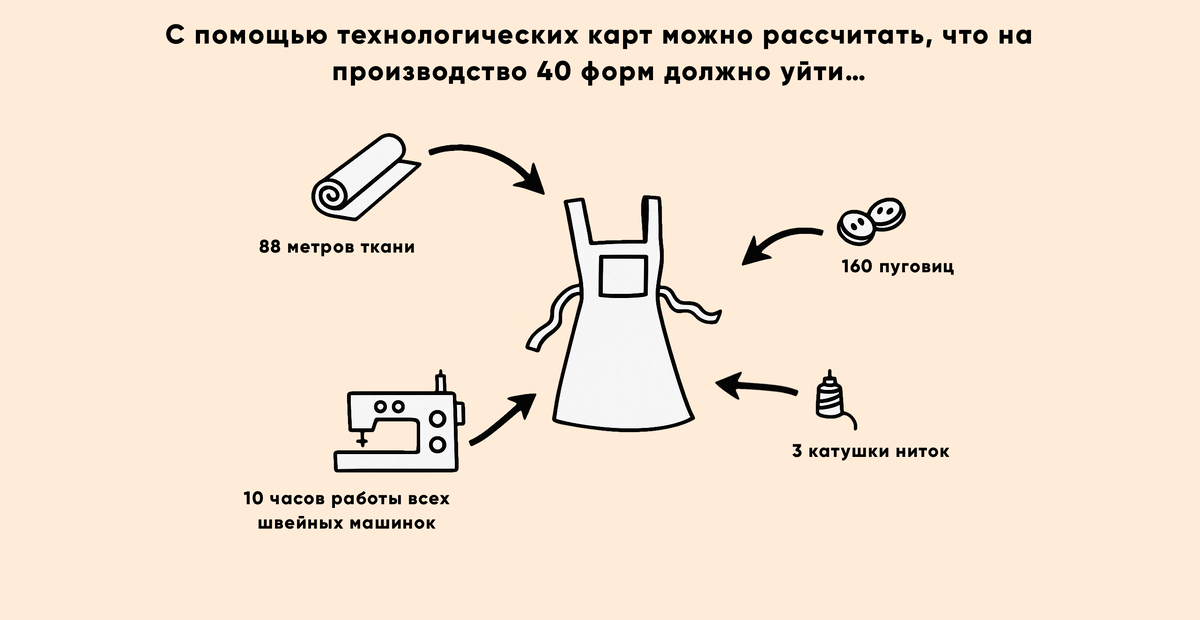 С помощью технологических карт можно рассчитать, что на производство 40 форм должно уйти…

88 метров ткани

160 пуговиц

10 часов работы всех швейных машинок

3 катушки ниток