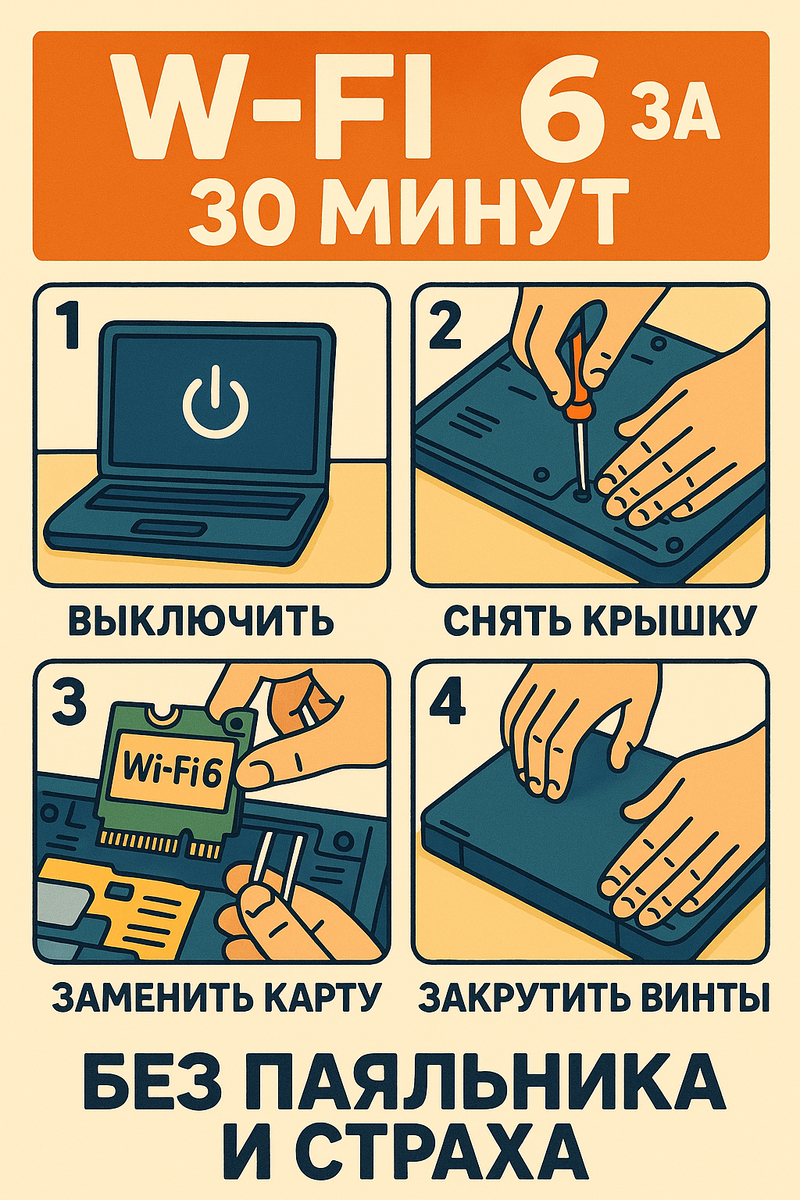 W-FI 6 ЗА 30 МИНУТ

1

ВЫКЛЮЧИТЬ

2

СНЯТЬ КРЫШКУ

3

Wi-Fi6

ЗАМЕНИТЬ КАРТУ

4

ЗАКРУТИТЬ ВИНТЫ

БЕЗ ПАЯЛЬНИКА И СТРАХА