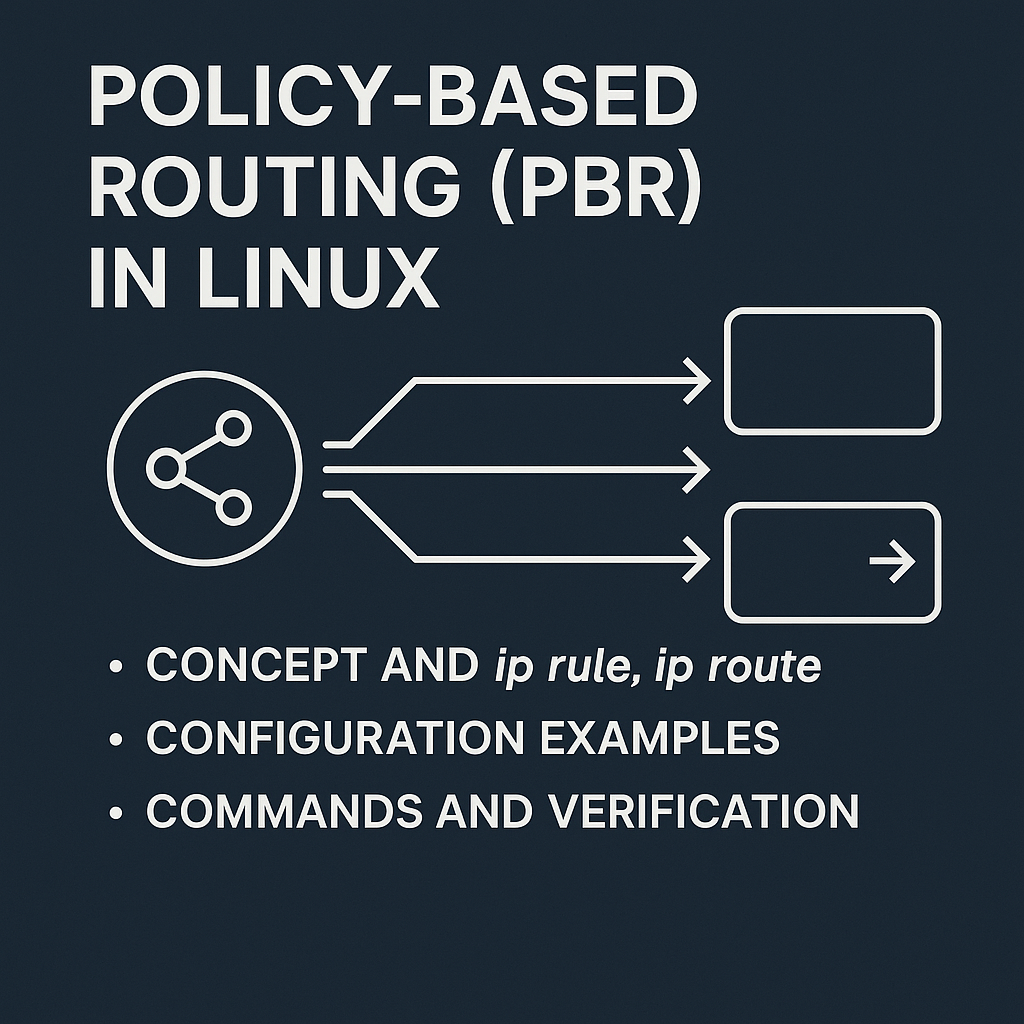 POLICY-BASED ROUTING (PBR) IN LINUX

• CONCEPT AND ip rule, ip route
• CONFIGURATION EXAMPLES
• COMMANDS AND VERIFICATION