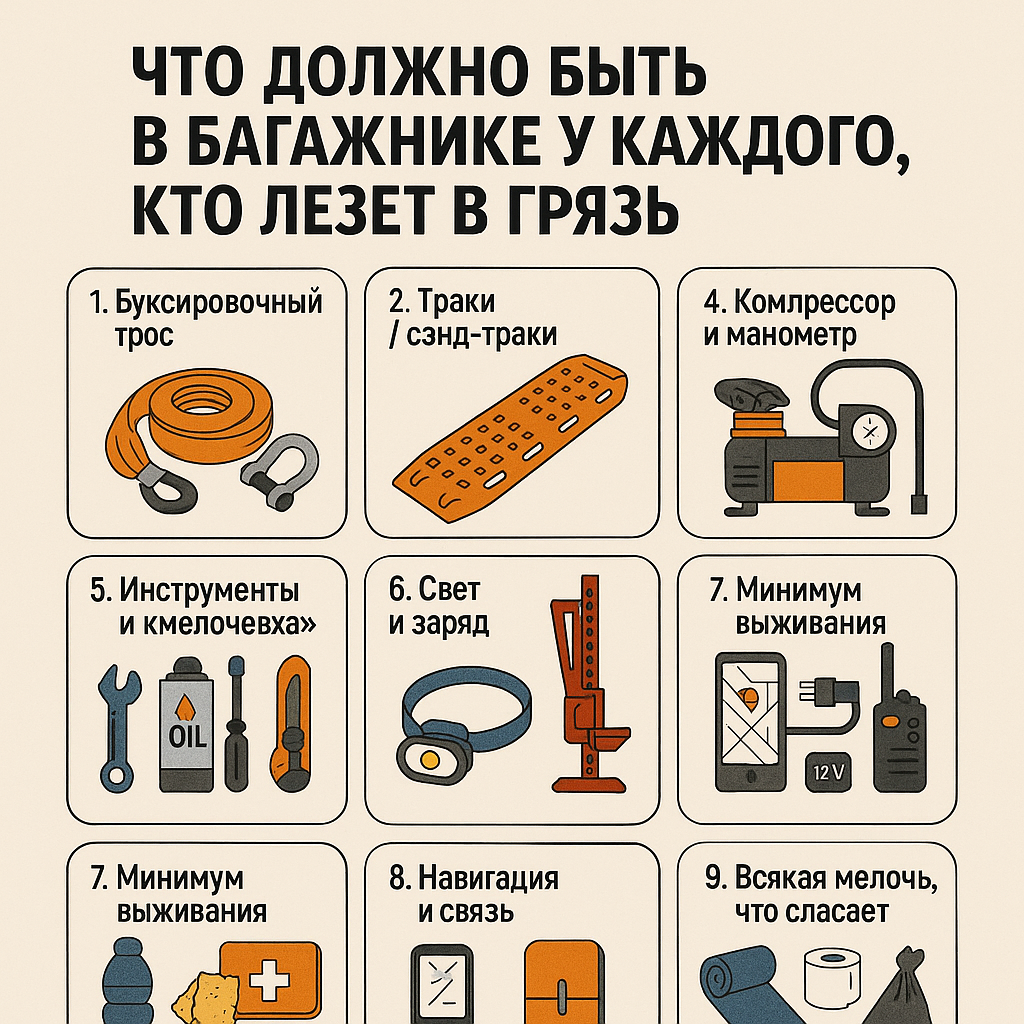 ЧТО ДОЛЖНО БЫТЬ В БАГАЖНИКЕ У КАЖДОГО, КТО ЛЕЗЕТ В ГРЯЗЬ

1. Буксировочный трос

2. Траки / сэнд-траки

4. Компрессор и манометр

5. Инструменты и кмелочевха»

OIL

6. Свет и заряд

7. Минимум выживания

12 V

7. Минимум выживания

8. Навигация и связь

9. Всякая мелочь, что сласает