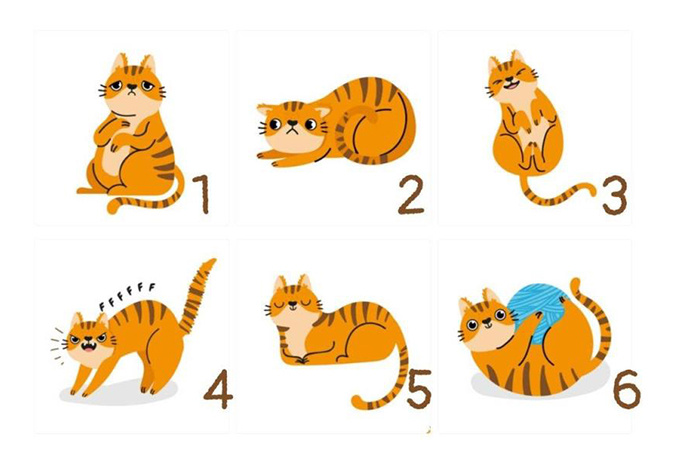 1

2

3

FFFFFF

4

5

6