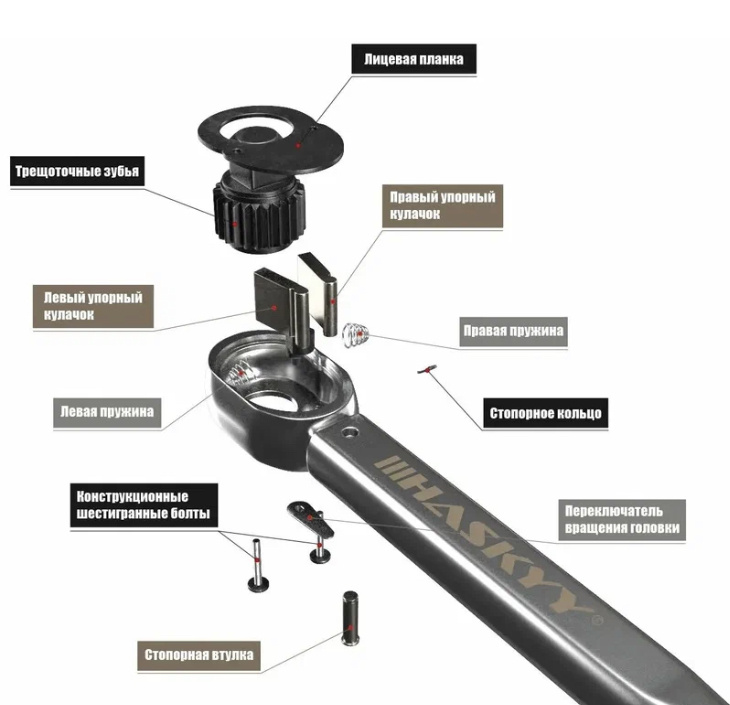 Лицевая планка

Трещоточные зубья

Правый упорный кулачок

Левый упорный кулачок

Правая пружина

Левая пружина

Стопорное кольцо

HASKYY

Конструкционные шестигранные болты

Переключатель вращения головки

Стопорная втулка