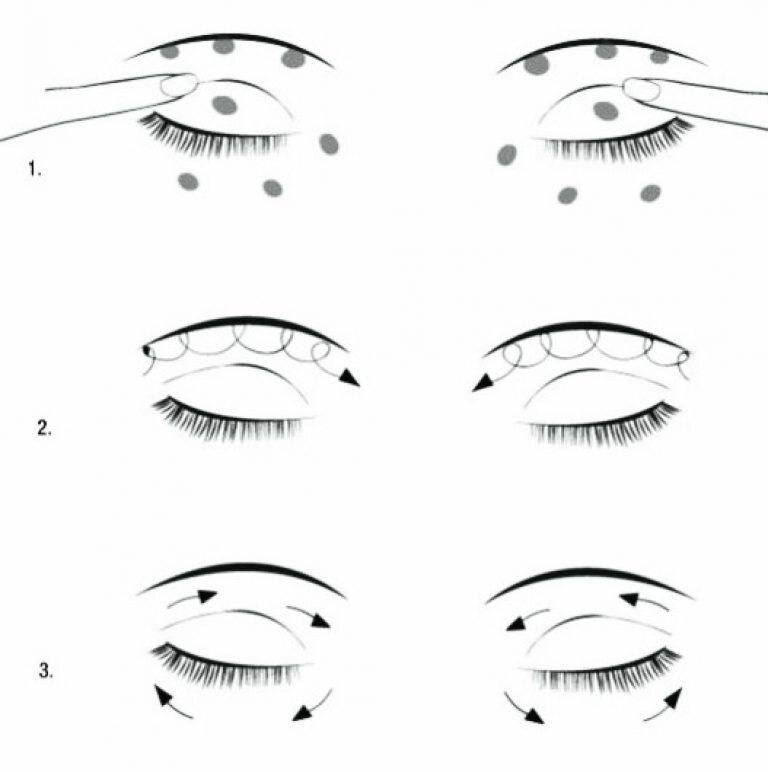 1.

2.

3.