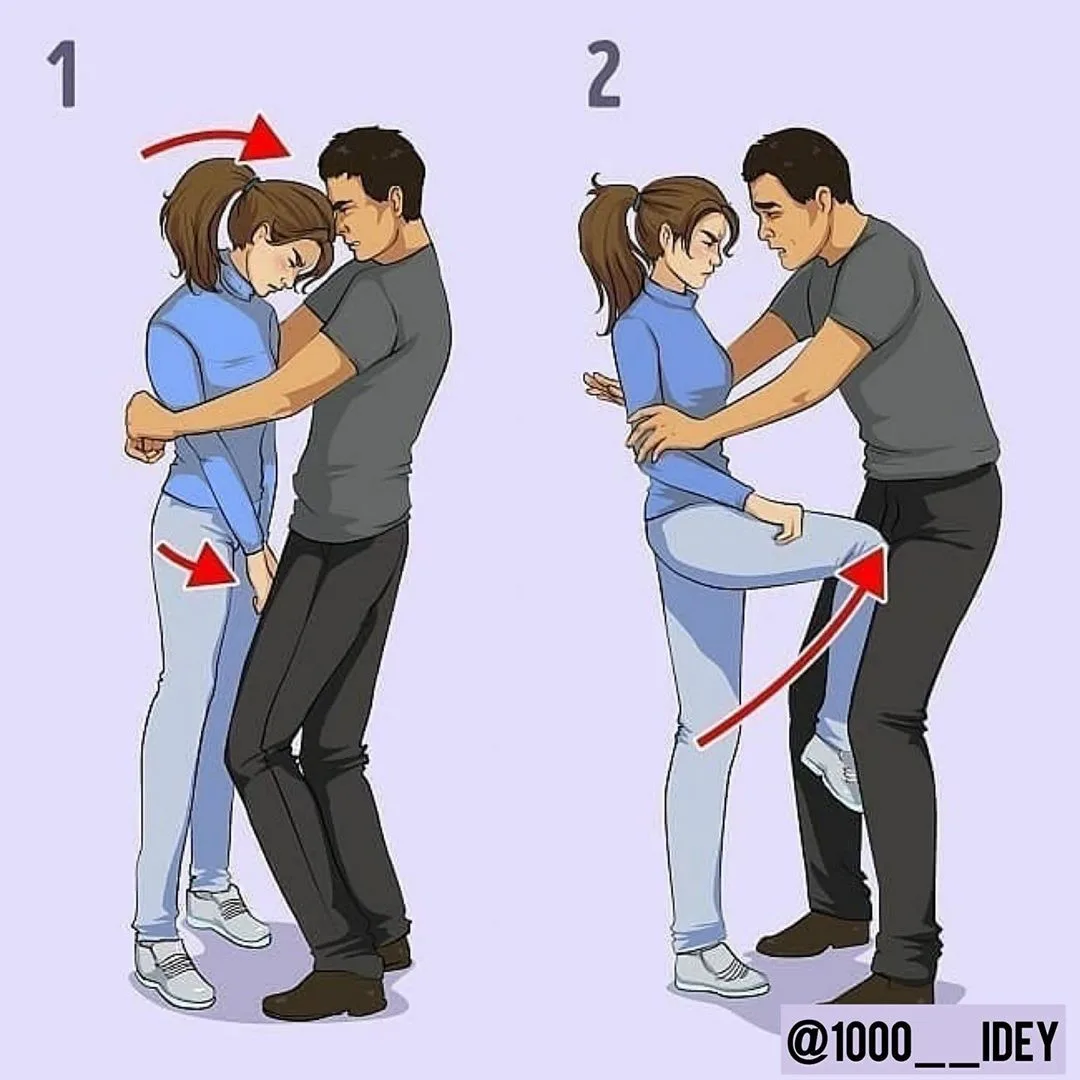 1

2

@1000__IDEY