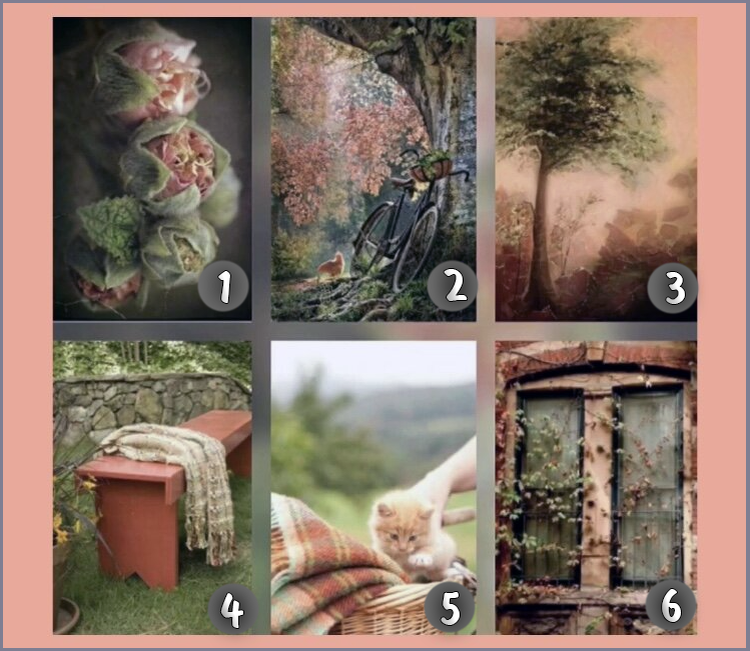 1
2
3
4
5
6