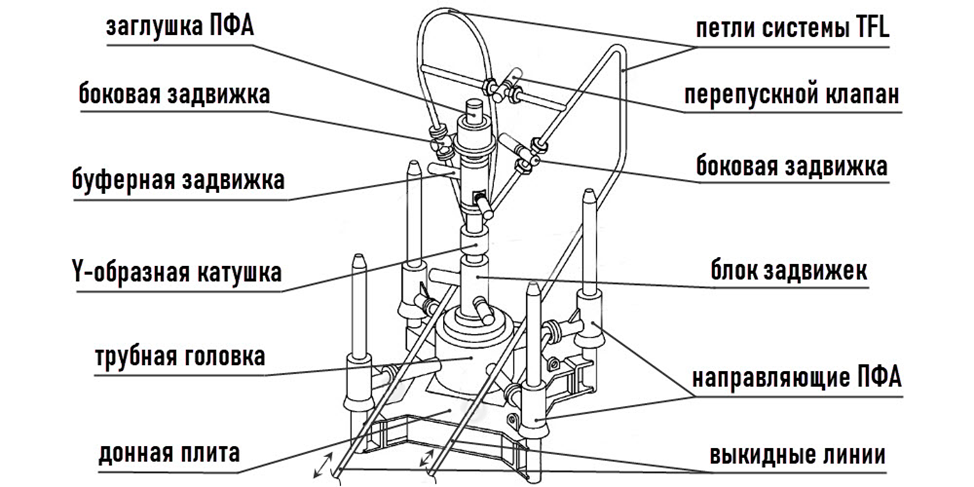 заглушка ПФА

боковая задвижка

буферная задвижка

Y-образная катушка

трубная головка

донная плита

петли системы TFL

перепускной клапан

боковая задвижка

блок задвижек

направляющие ПФА

выкидные линии