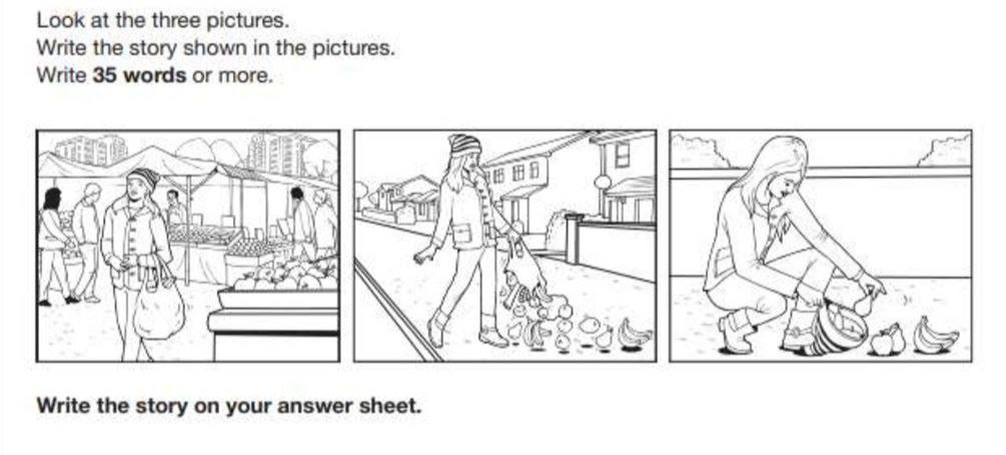 Look at the three pictures.
Write the story shown in the pictures.
Write **35 words** or more.

**Write the story on your answer sheet.**