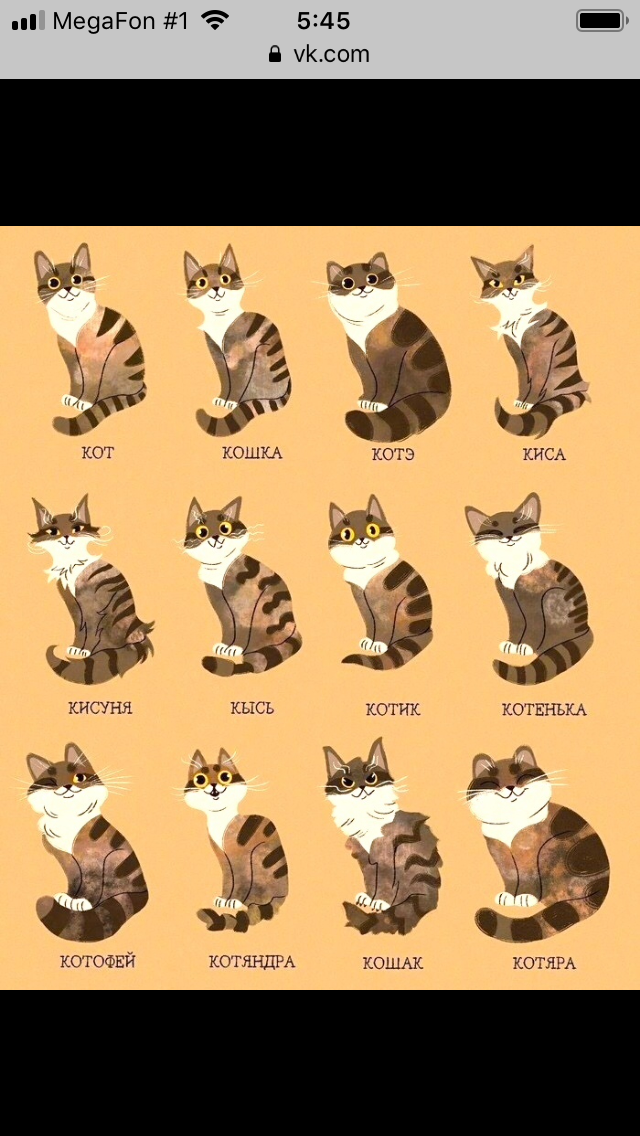 MegaFon #1 5:45
vk.com

КОТ КОШКА КОТЭ КИСА

КИСУНЯ КЫСЬ КОТИК КОТЕНЬКА

КОТОФЕЙ КОТЯНДРА КОШАК КОТЯРА