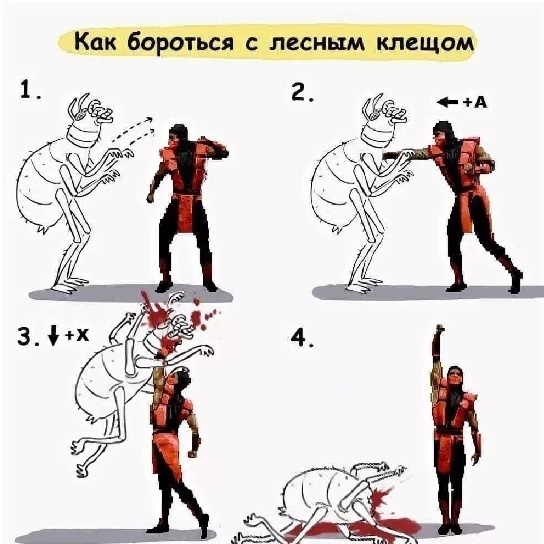 Как бороться с лесным клещом

1.

2. ← +A

3. ↓ +X

4.