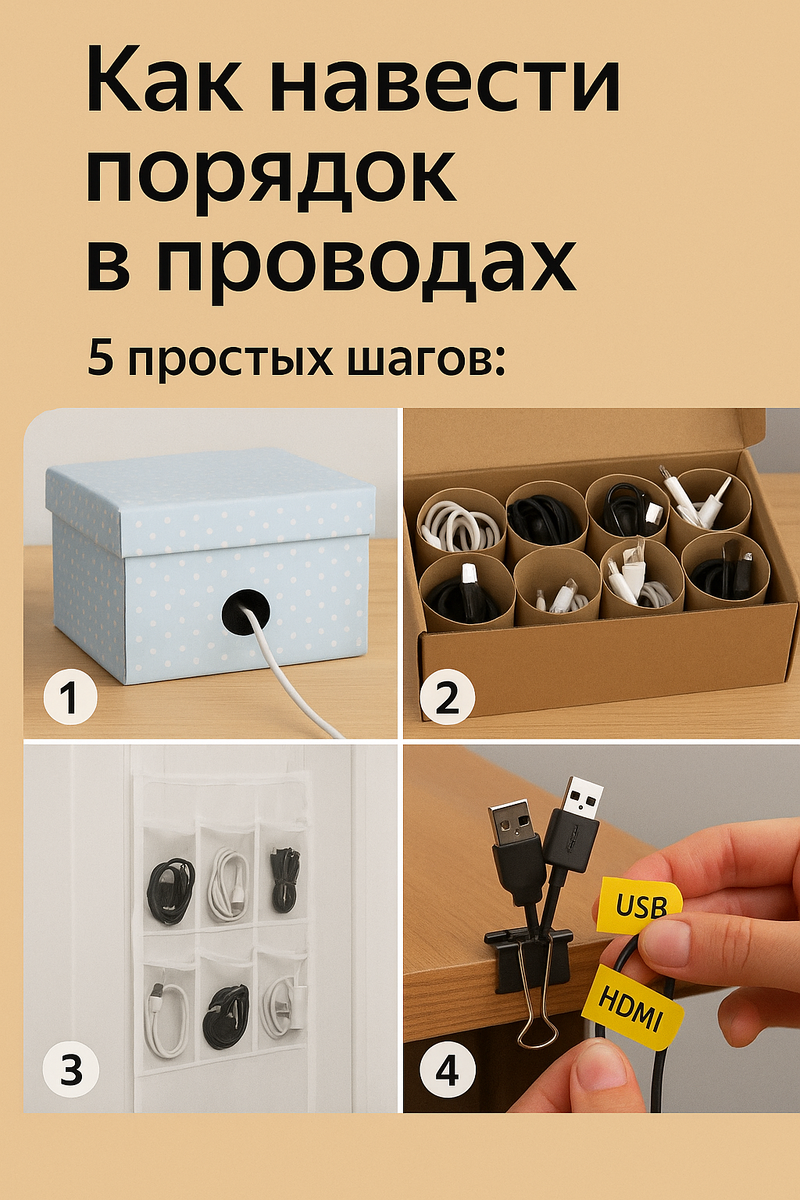 Как навести порядок в проводах

5 простых шагов:

1

2

3

4

USB

HDMI