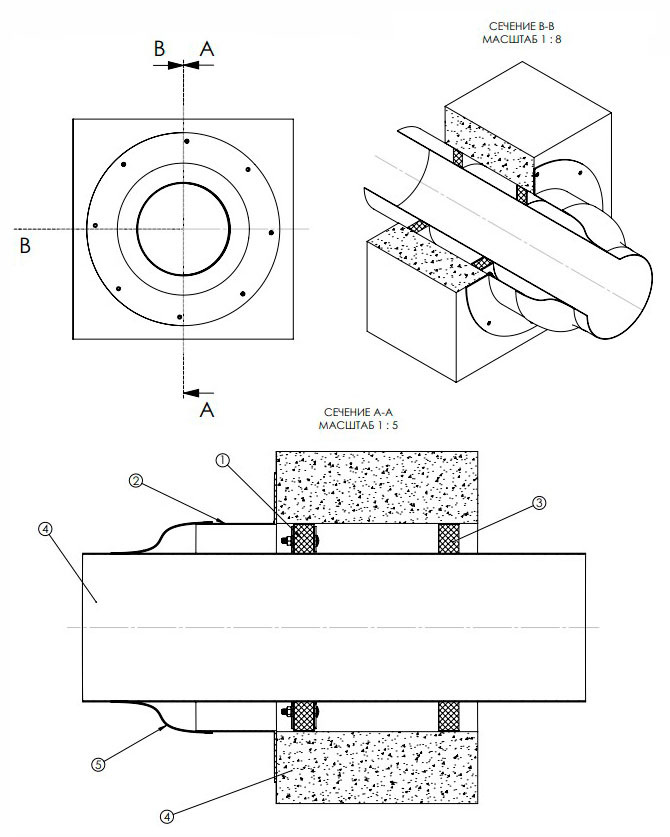 B A

B

A

СЕЧЕНИЕ B-B
МАСШТАБ 1 : 8

СЕЧЕНИЕ A-A
МАСШТАБ 1 : 5

1
2
3
4
5
4