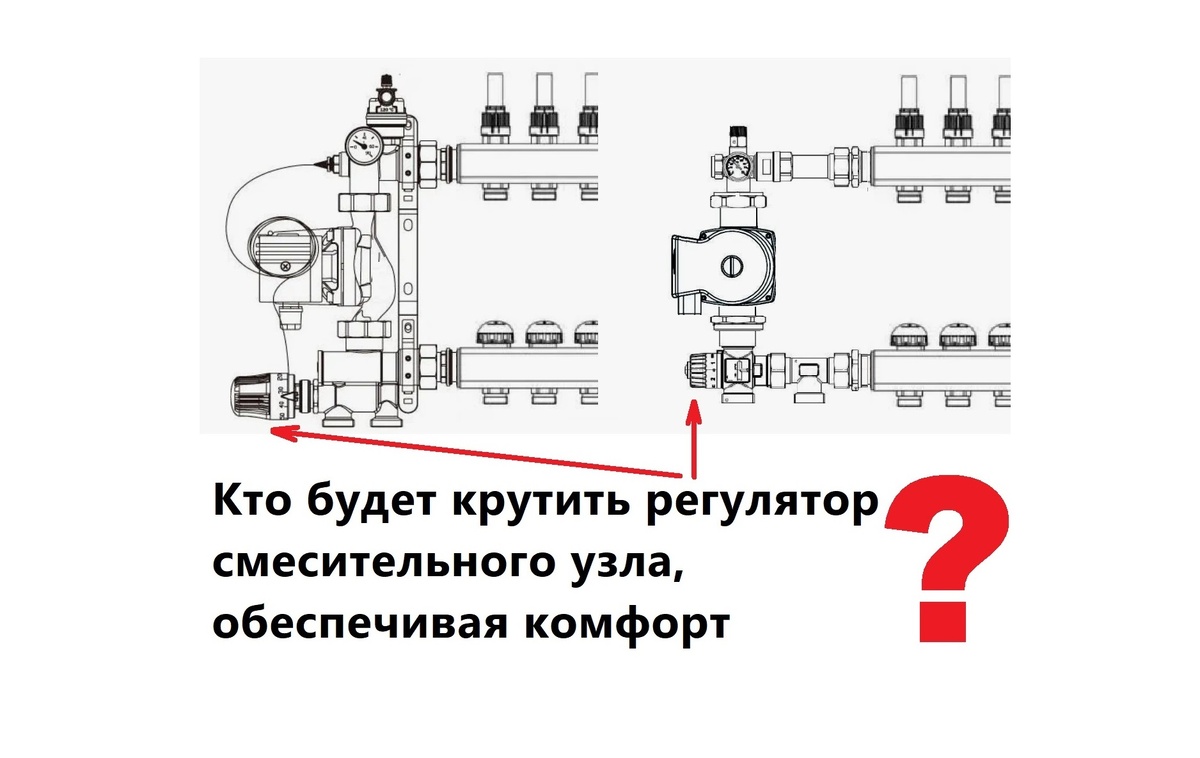 Кто будет крутить регулятор смесительного узла, обеспечивая комфорт

?