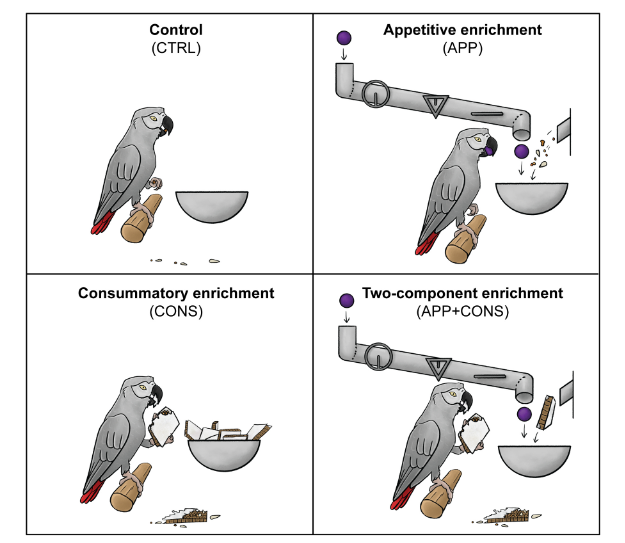 Control
(CTRL)

Appetitive enrichment
(APP)

Consummatory enrichment
(CONS)

Two-component enrichment
(APP+CONS)