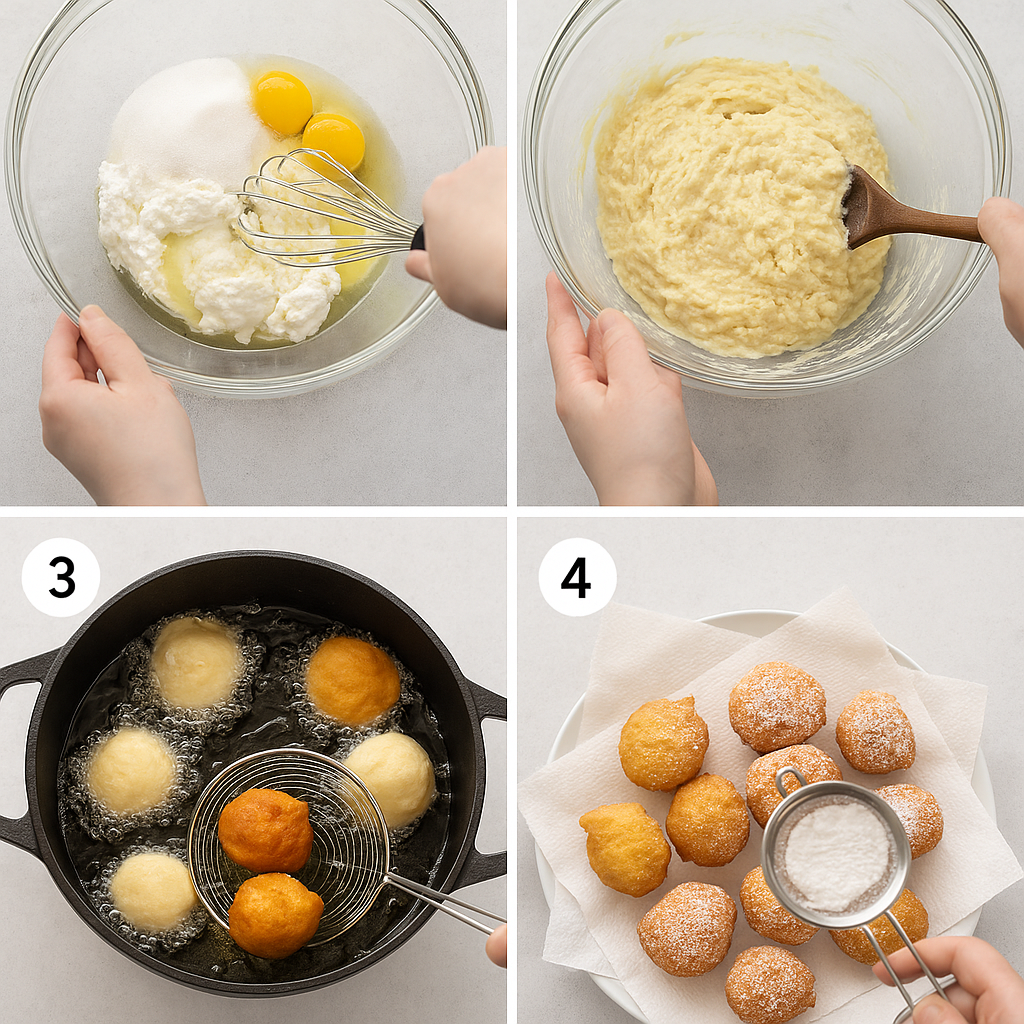 3

4