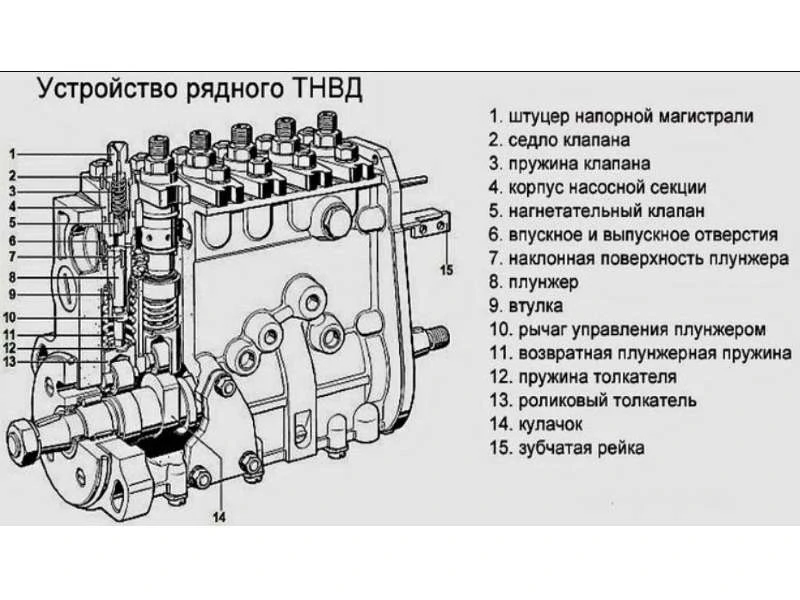 Устройство рядного ТНВД

1
2
3
4
5
6
7
8
9
10
11
12
13
14
15

1. штуцер напорной магистрали
2. седло клапана
3. пружина клапана
4. корпус насосной секции
5. нагнетательный клапан
6. впускное и выпускное отверстия
7. наклонная поверхность плунжера
8. плунжер
9. втулка
10. рычаг управления плунжером
11. возвратная плунжерная пружина
12. пружина толкателя
13. роликовый толкатель
14. кулачок
15. зубчатая рейка