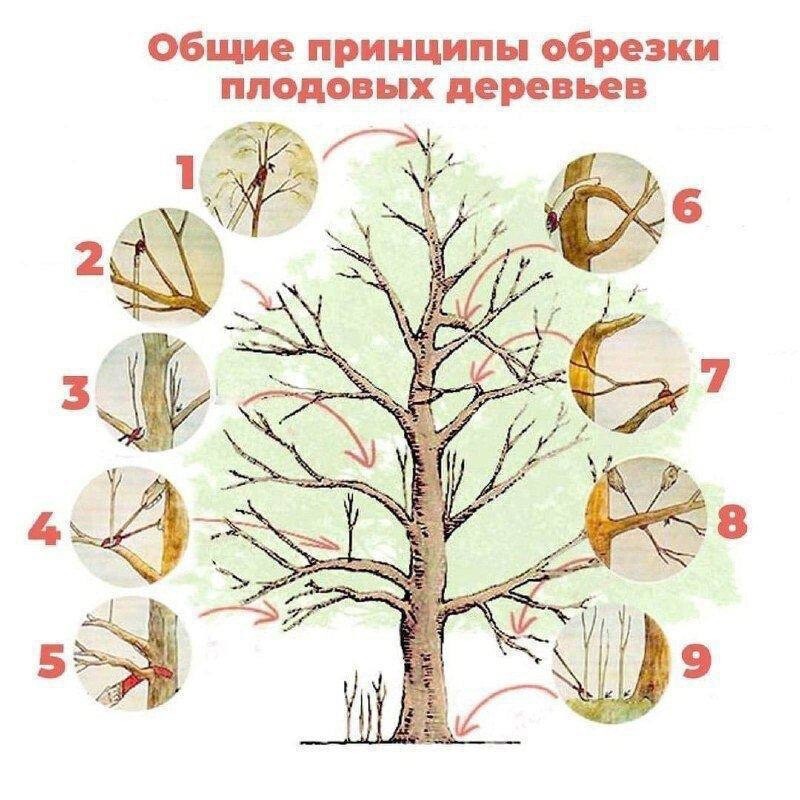 Общие принципы обрезки плодовых деревьев

1

2

3

4

5

6

7

8

9