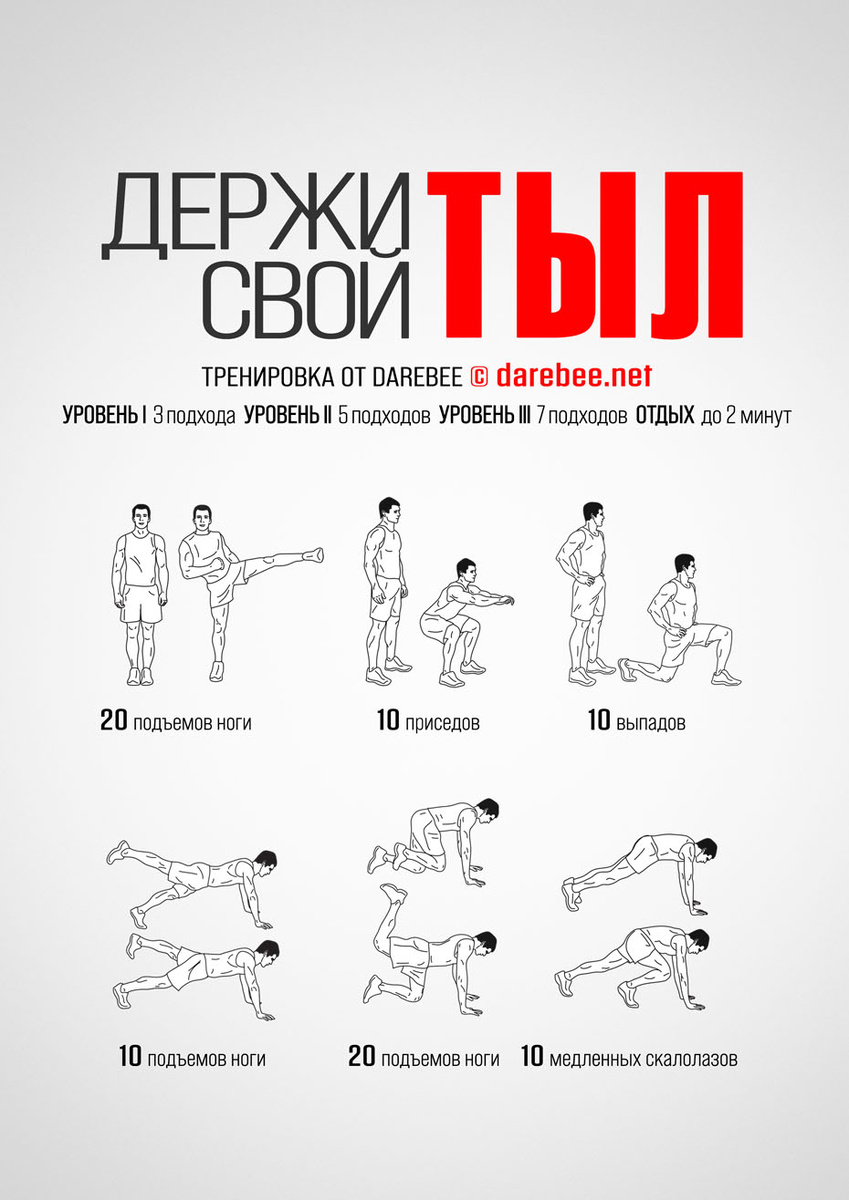 ДЕРЖИ СВОЙ ТЫЛ

ТРЕНИРОВКА ОТ DAREBEE © darebee.net

УРОВЕНЬ I 3 подхода УРОВЕНЬ II 5 подходов УРОВЕНЬ III 7 подходов ОТДЫХ до 2 минут

20 подъемов ноги

10 приседов

10 выпадов

10 подъемов ноги

20 подъемов ноги

10 медленных скалолазов