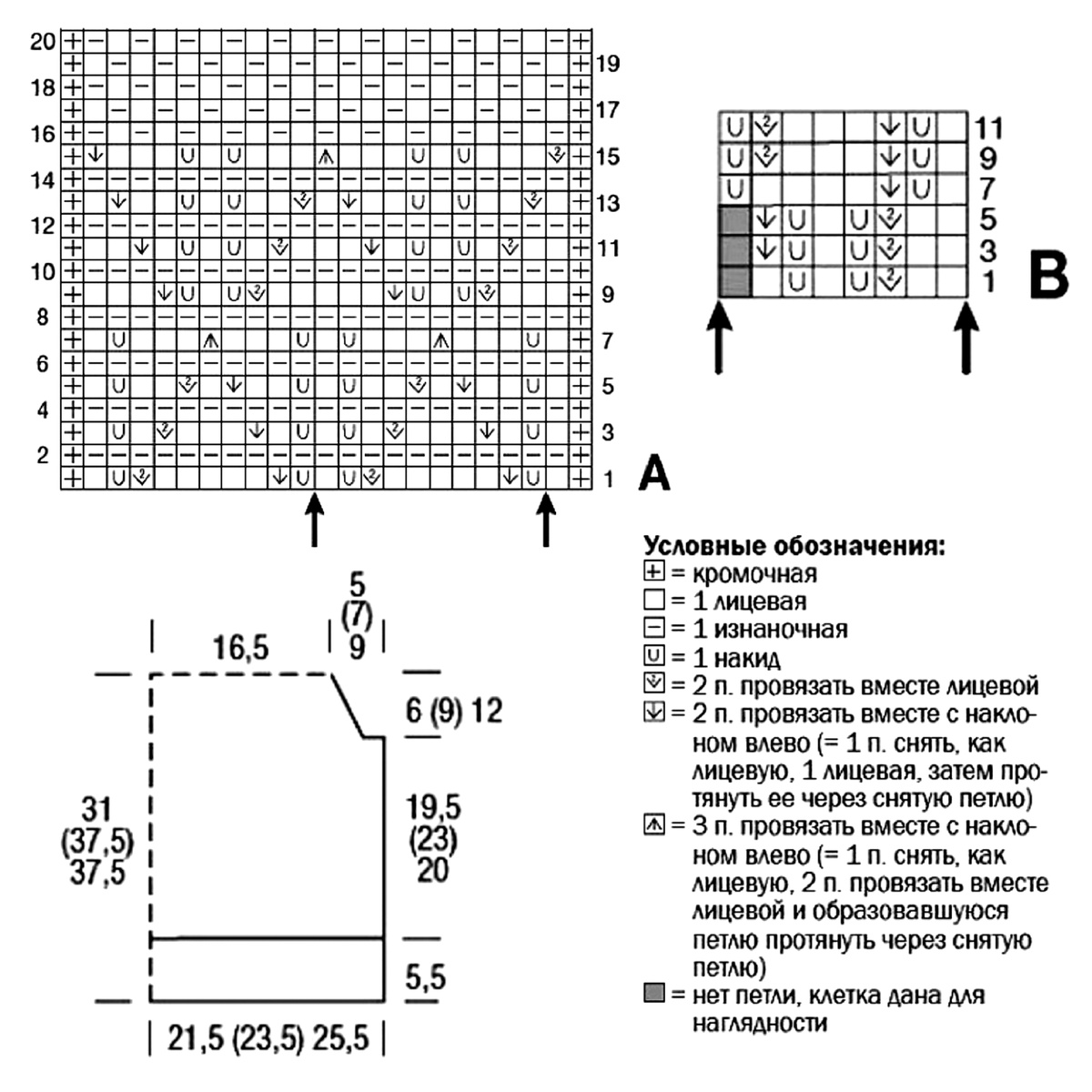 20
19
18
17
16
15
14
13
12
11
10
9
8
7
6
5
4
3
2
1

A

11
9
7
5
3
1

B

Условные обозначения:
= кромочная
= 1 лицевая
= 1 изнаночная
= 1 накид
= 2 п. провязать вместе лицевой
= 2 п. провязать вместе с наклоном влево (= 1 п. снять, как лицевую, 1 лицевая, затем протянуть ее через снятую петлю)
= 3 п. провязать вместе с наклоном влево (= 1 п. снять, как лицевую, 2 п. провязать вместе лицевой и образовавшуюся петлю протянуть через снятую петлю)
= нет петли, клетка дана для наглядности

16,5
5 (7) 9
6 (9) 12
31 (37,5) 37,5
19,5 (23) 20
5,5
21,5 (23,5) 25,5