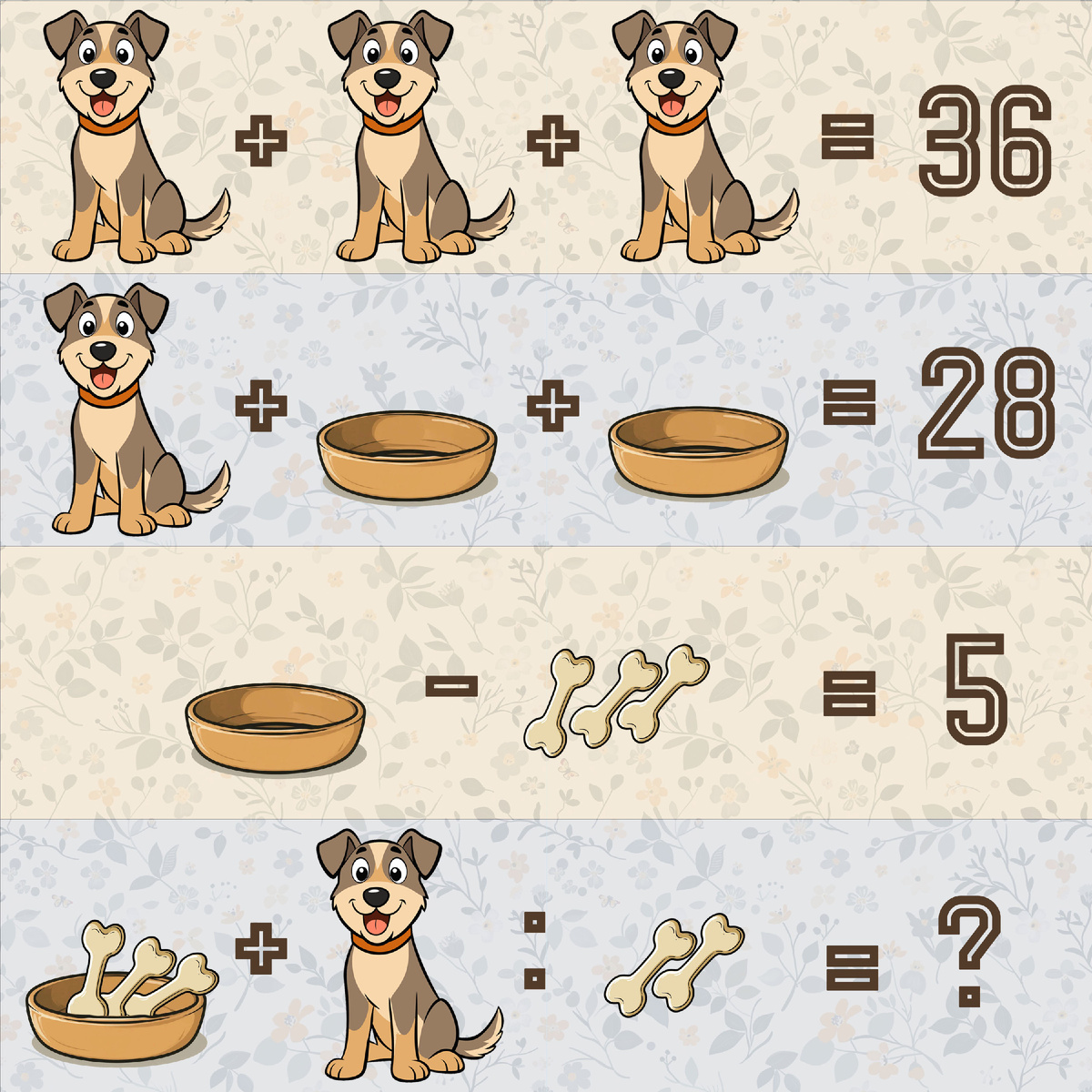 + + = 36

+ + = 28

− = 5

+ : = ?