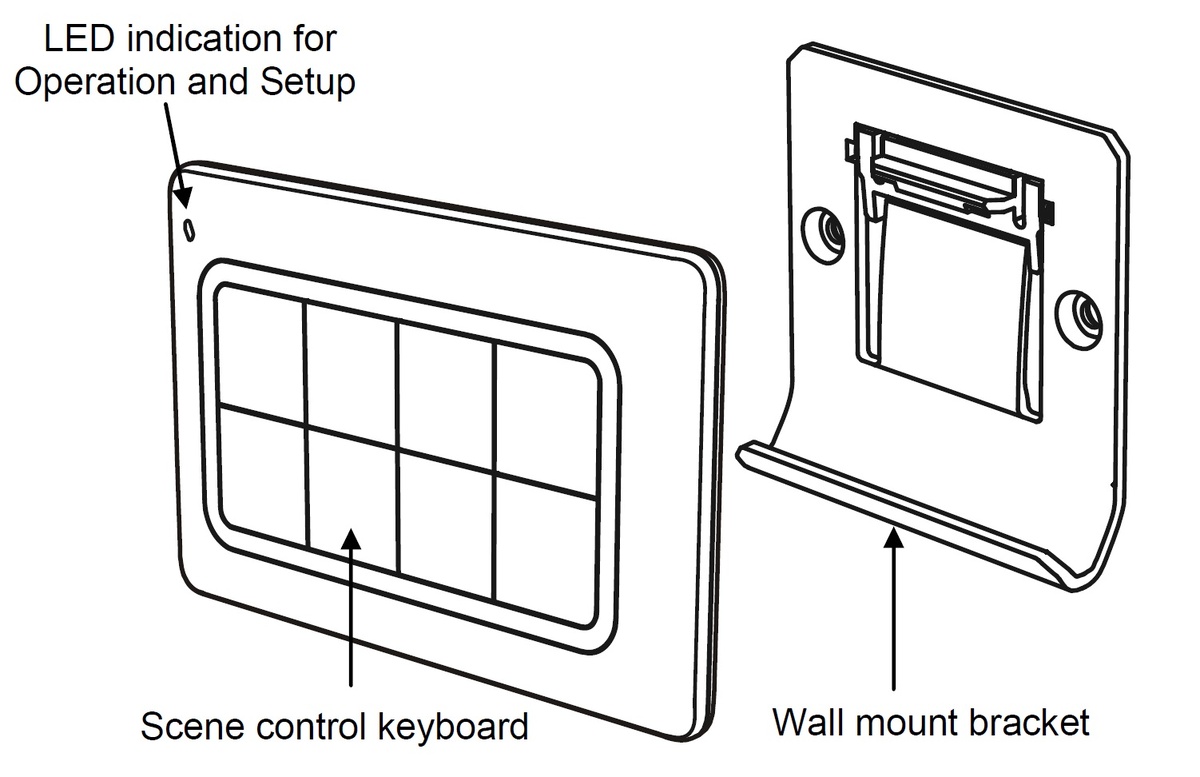 LED indication for Operation and Setup

Scene control keyboard

Wall mount bracket