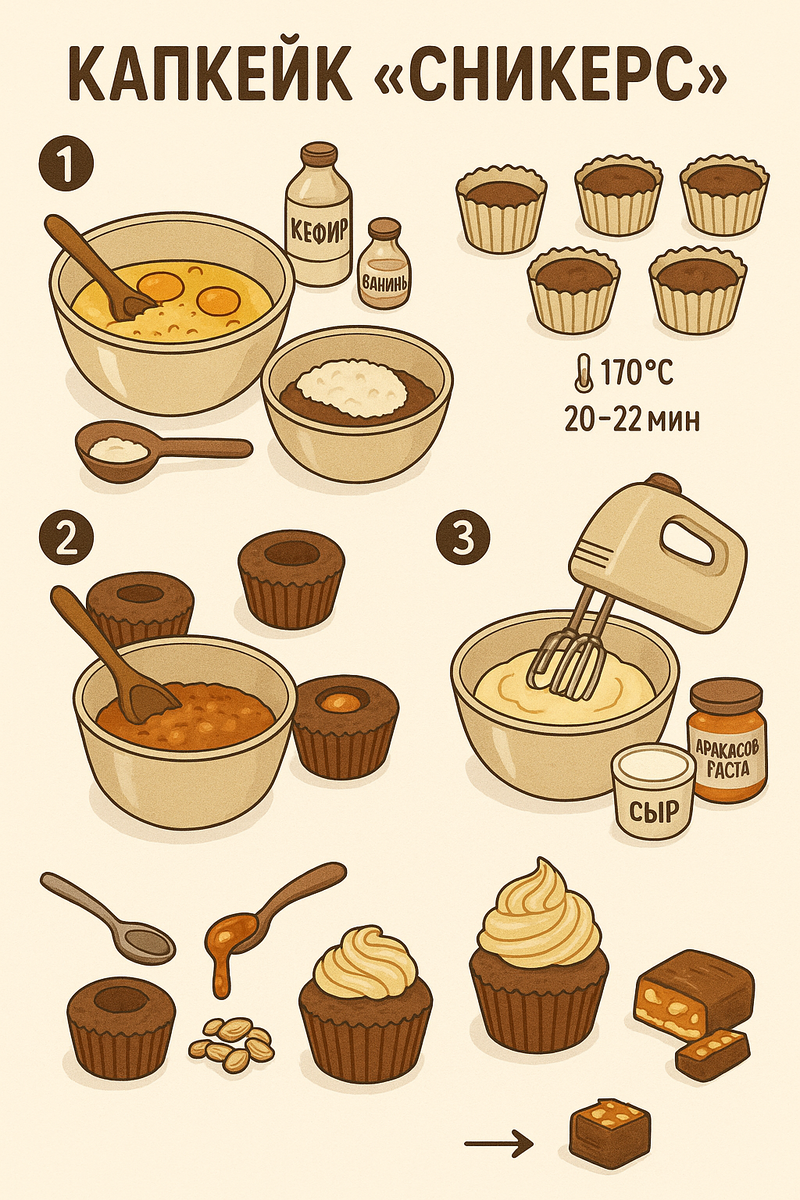 КАПКЕЙК «СНИКЕРС»

1

КЕФИР

ВАНИНЬ

170°C
20–22 мин

2

3

АРАКАСОВ РАСТА

СЫР