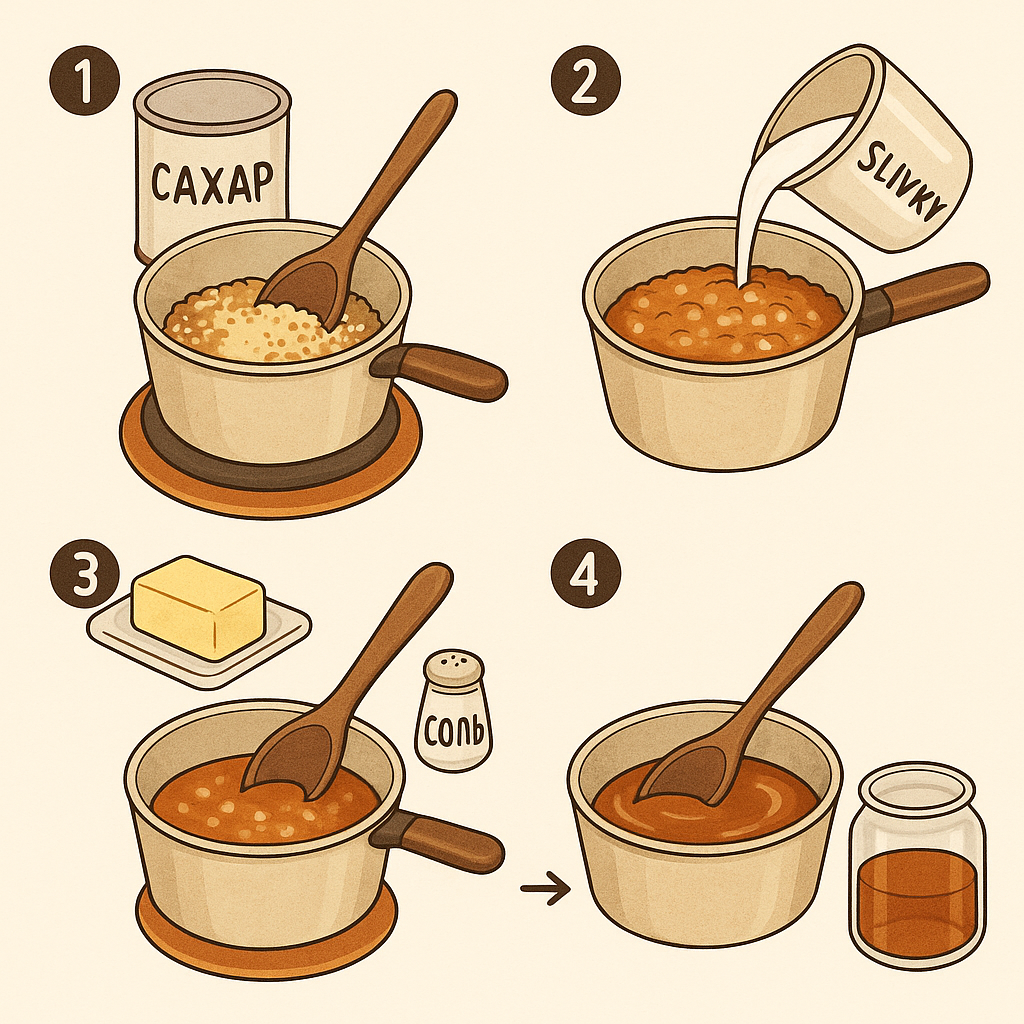 1
САХАР
2
SLIVKY
3
СОЛЬ
4