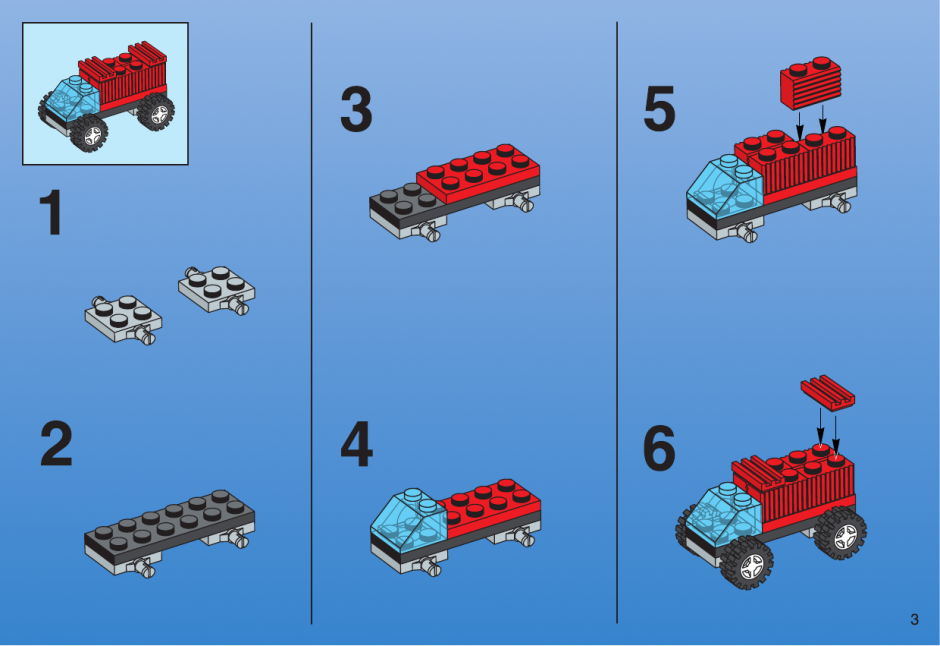 1

2

3

4

5

6

3