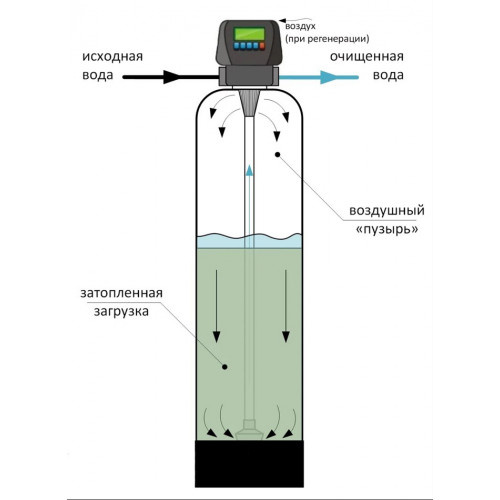 воздух
(при регенерации)

исходная
вода

очищенная
вода

воздушный
«пузырь»

затопленная
загрузка