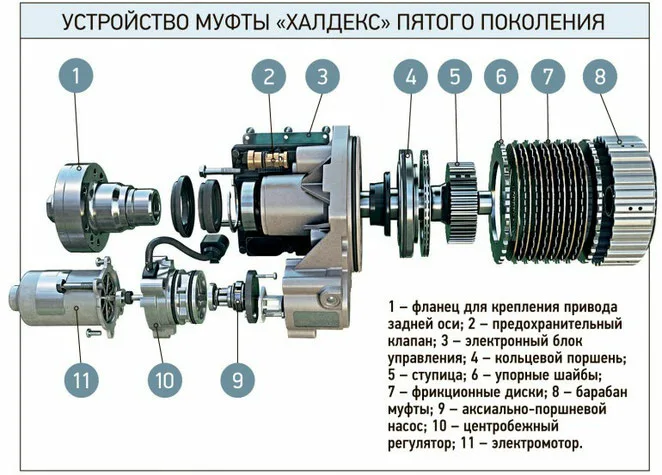 УСТРОЙСТВО МУФТЫ «ХАЛДЕКС» ПЯТОГО ПОКОЛЕНИЯ

1

2

3

4

5

6

7

8

11

10

9

1 – фланец для крепления привода задней оси; 2 – предохранительный клапан; 3 – электронный блок управления; 4 – кольцевой поршень; 5 – ступица; 6 – упорные шайбы; 7 – фрикционные диски; 8 – барабан муфты; 9 – аксиально-поршневой насос; 10 – центробежный регулятор; 11 – электромотор.