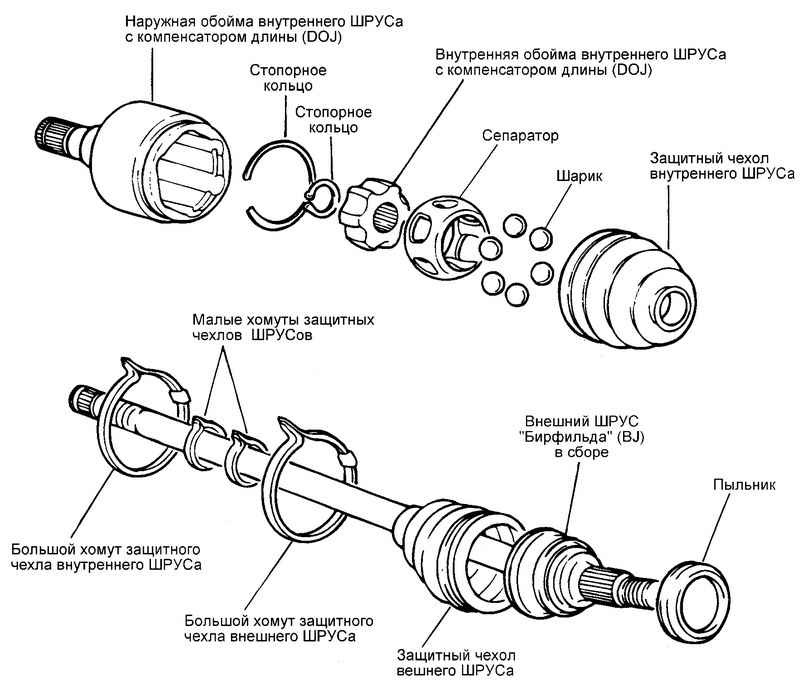 Наружная обойма внутреннего ШРУСа с компенсатором длины (DOJ)

Стопорное кольцо

Стопорное кольцо

Внутренняя обойма внутреннего ШРУСа с компенсатором длины (DOJ)

Сепаратор

Шарик

Защитный чехол внутреннего ШРУСа

Малые хомуты защитных чехлов ШРУСов

Внешний ШРУС "Бирфильда" (BJ) в сборе

Пыльник

Большой хомут защитного чехла внутреннего ШРУСа

Большой хомут защитного чехла внешнего ШРУСа

Защитный чехол вешнего ШРУСа