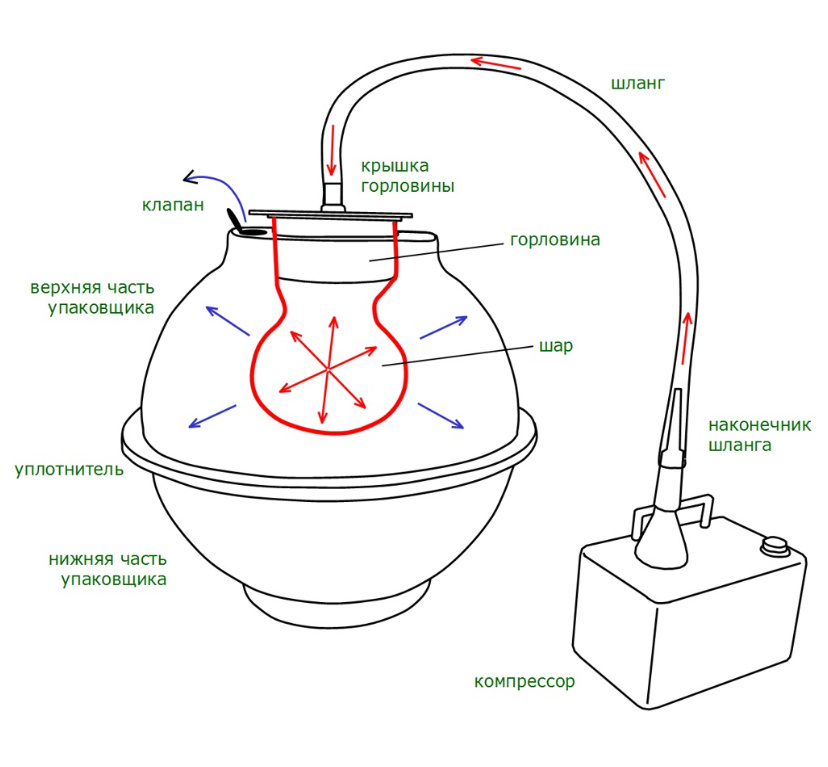 шланг

крышка горловины

клапан

горловина

верхняя часть упаковщика

шар

наконечник шланга

уплотнитель

нижняя часть упаковщика

компрессор