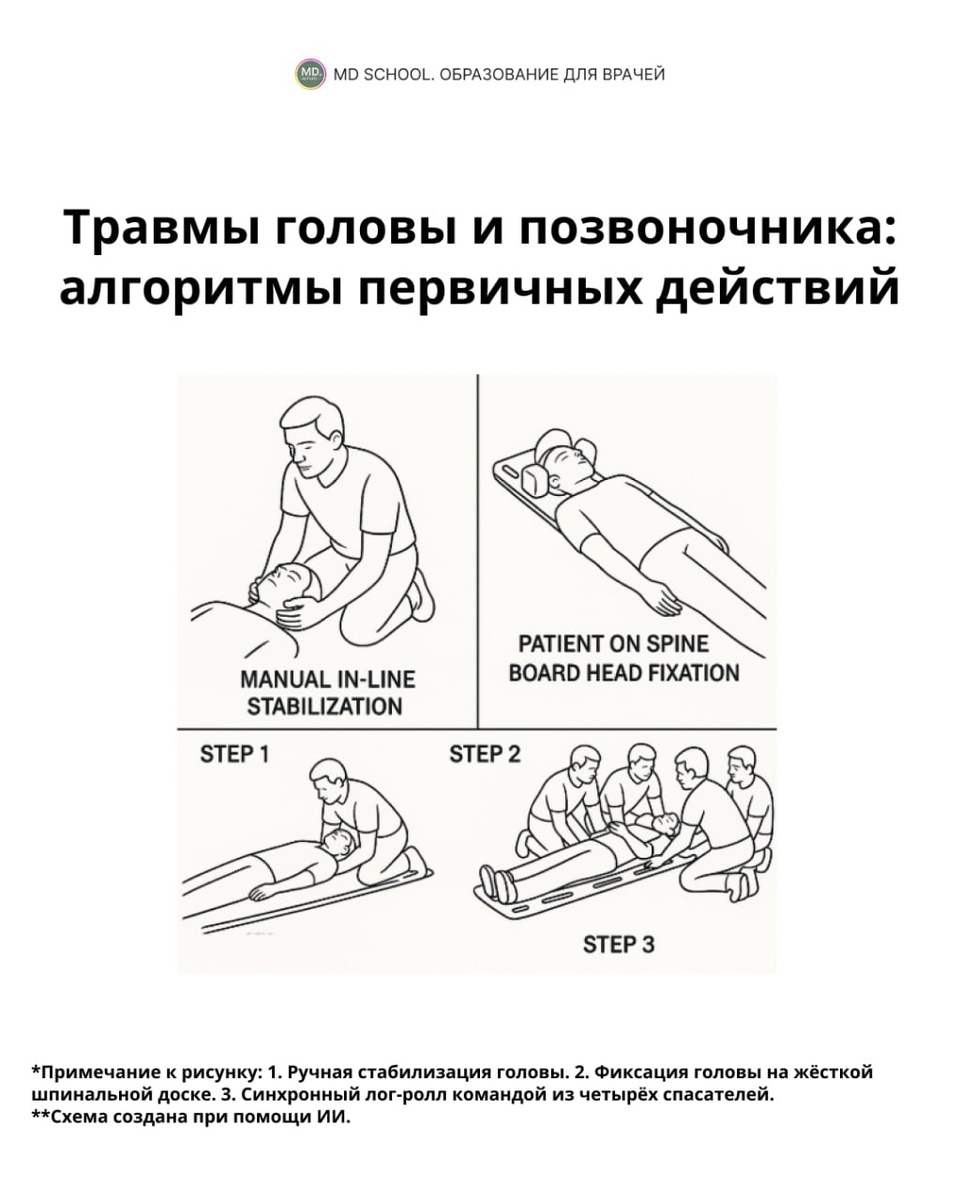 MD. MD SCHOOL. ОБРАЗОВАНИЕ ДЛЯ ВРАЧЕЙ

Травмы головы и позвоночника: алгоритмы первичных действий

MANUAL IN-LINE STABILIZATION

PATIENT ON SPINE BOARD HEAD FIXATION

STEP 1

STEP 2

STEP 3

*Примечание к рисунку: 1. Ручная стабилизация головы. 2. Фиксация головы на жёсткой шпинальной доске. 3. Синхронный лог-ролл командой из четырёх спасателей.
**Схема создана при помощи ИИ.