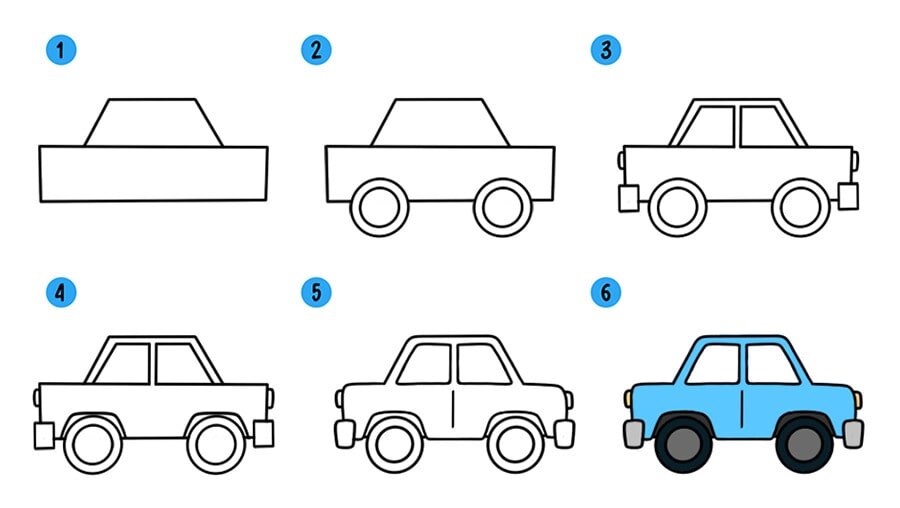 1

2

3

4

5

6