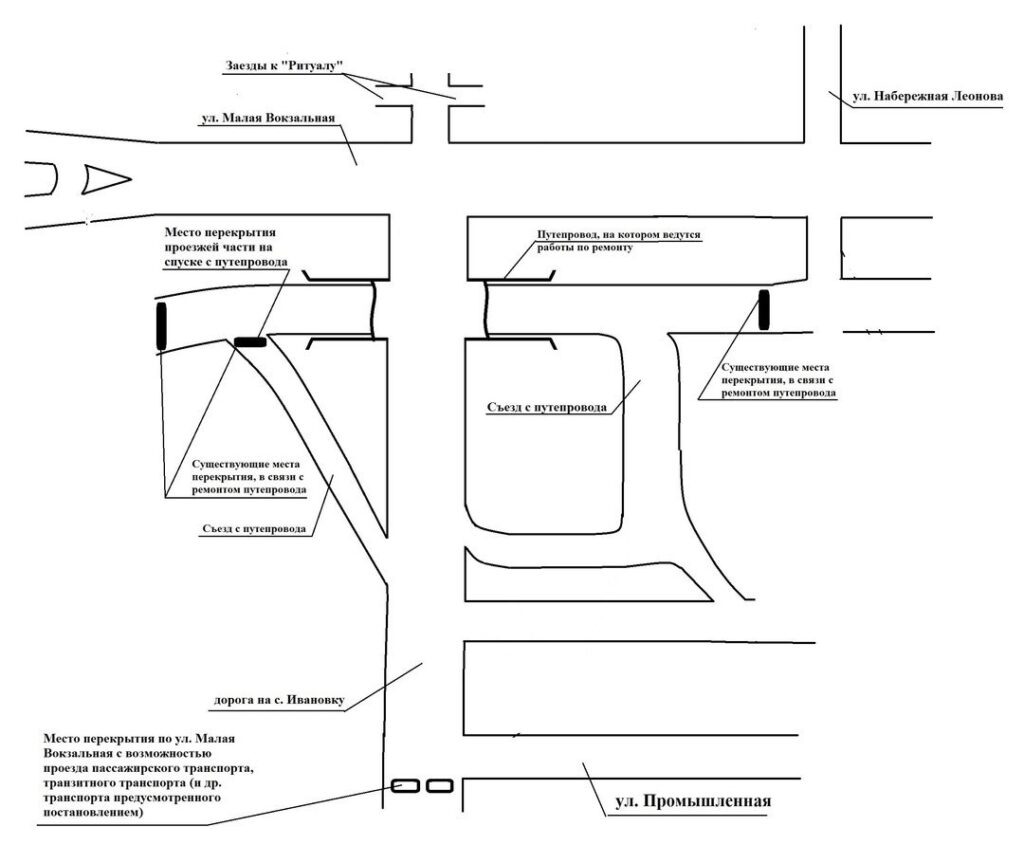 Заезды к "Ритуалу"

ул. Набережная Леонова

ул. Малая Вокзальная

Место перекрытия проезжей части на спуске с путепровода

Путепровод, на котором ведутся работы по ремонту

Существующие места перекрытия, в связи с ремонтом путепровода

Съезд с путепровода

Существующие места перекрытия, в связи с ремонтом путепровода

Съезд с путепровода

дорога на с. Ивановку

Место перекрытия по ул. Малая Вокзальная с возможностью проезда пассажирского транспорта, транзитного транспорта (и др. транспорта предусмотренного постановлением)

ул. Промышленная