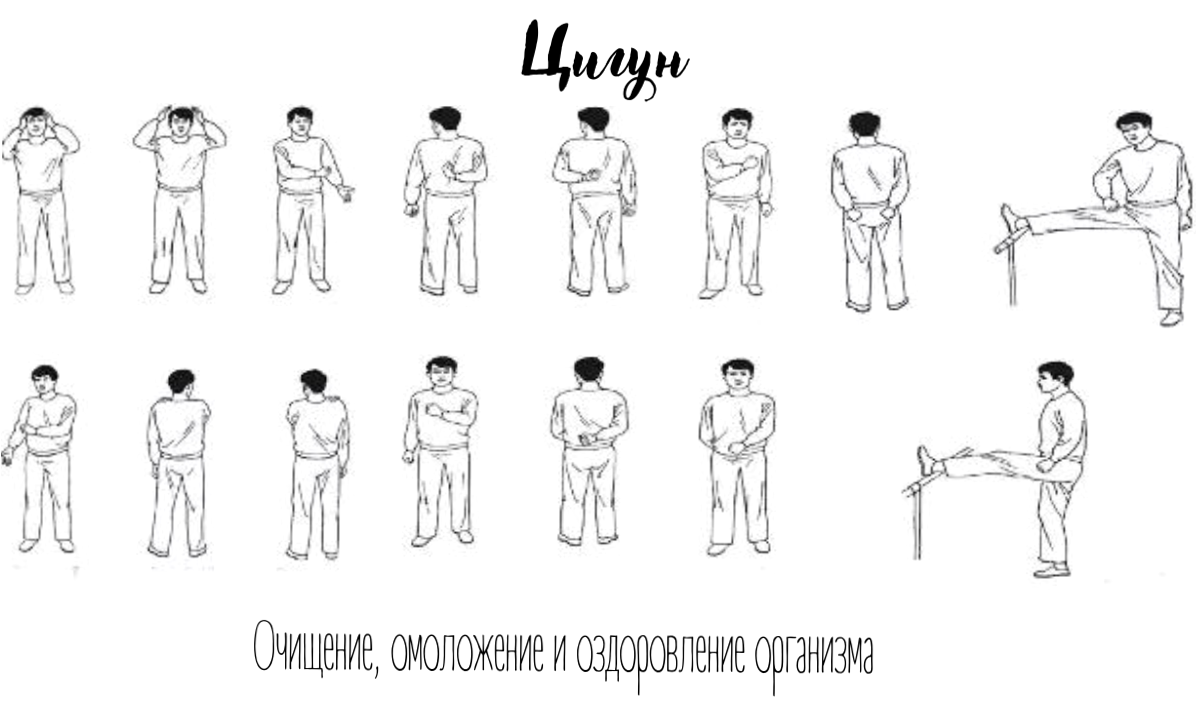 Цигун

Очищение, омоложение и оздоровление организма