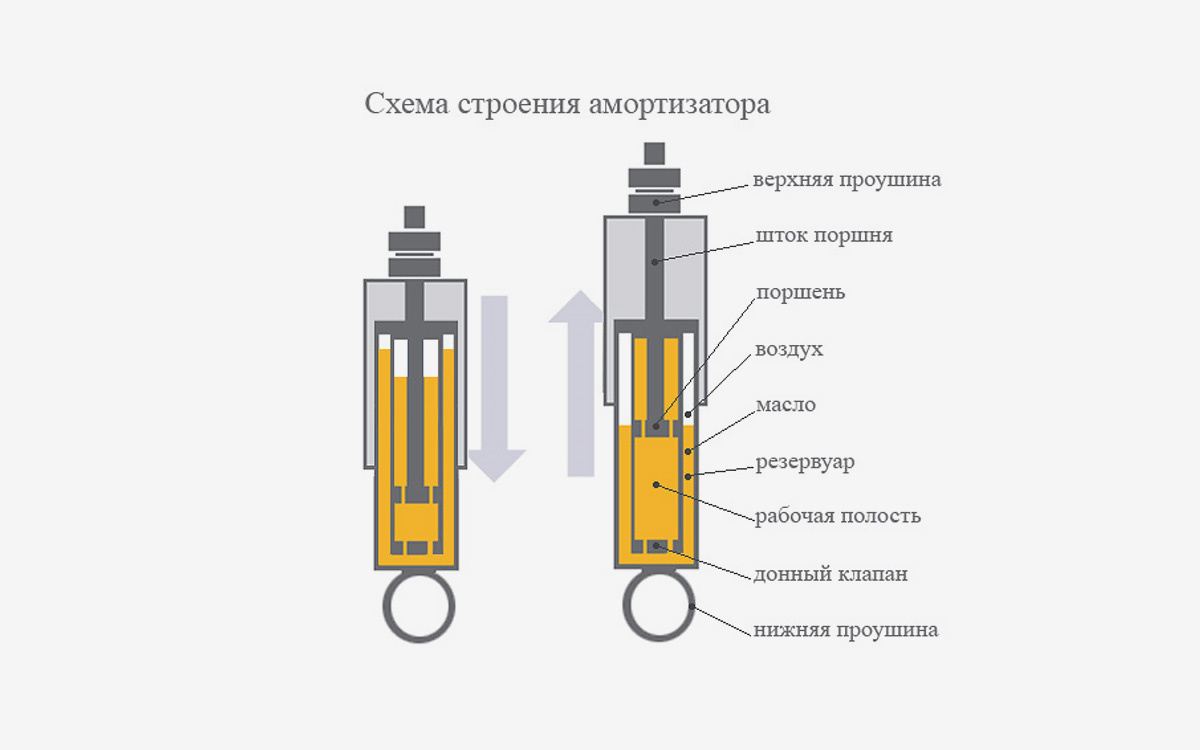 Схема строения амортизатора

верхняя проушина
шток поршня
поршень
воздух
масло
резервуар
рабочая полость
донный клапан
нижняя проушина