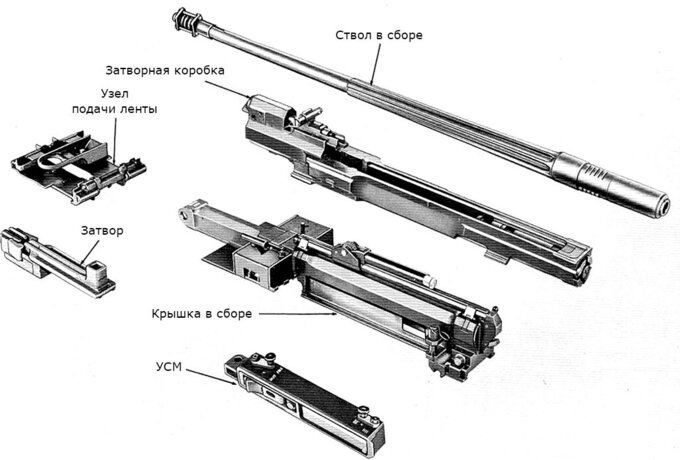 Ствол в сборе

Затворная коробка

Узел подачи ленты

Затвор

Крышка в сборе

УСМ