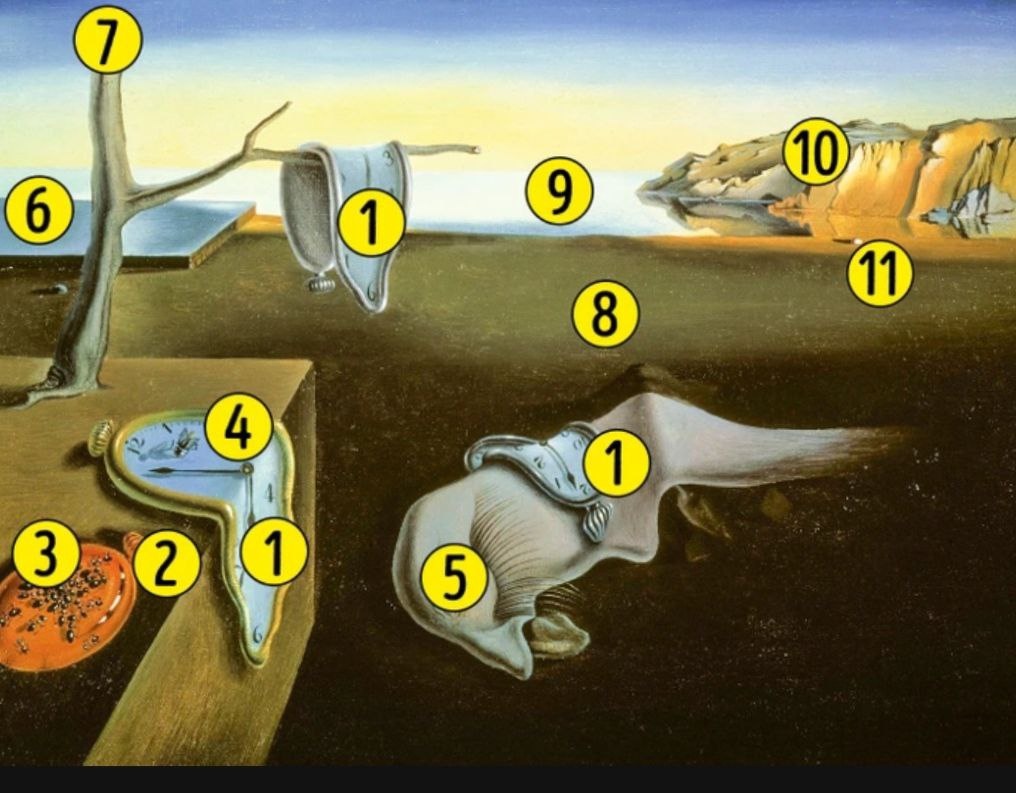 7
6
1
9
10
11
8
4
1
3
2
1
5