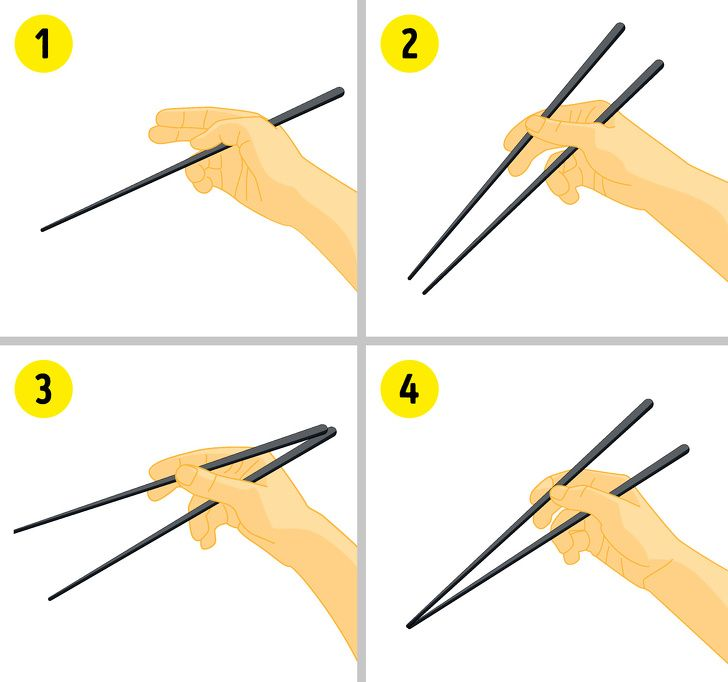 1

2

3

4