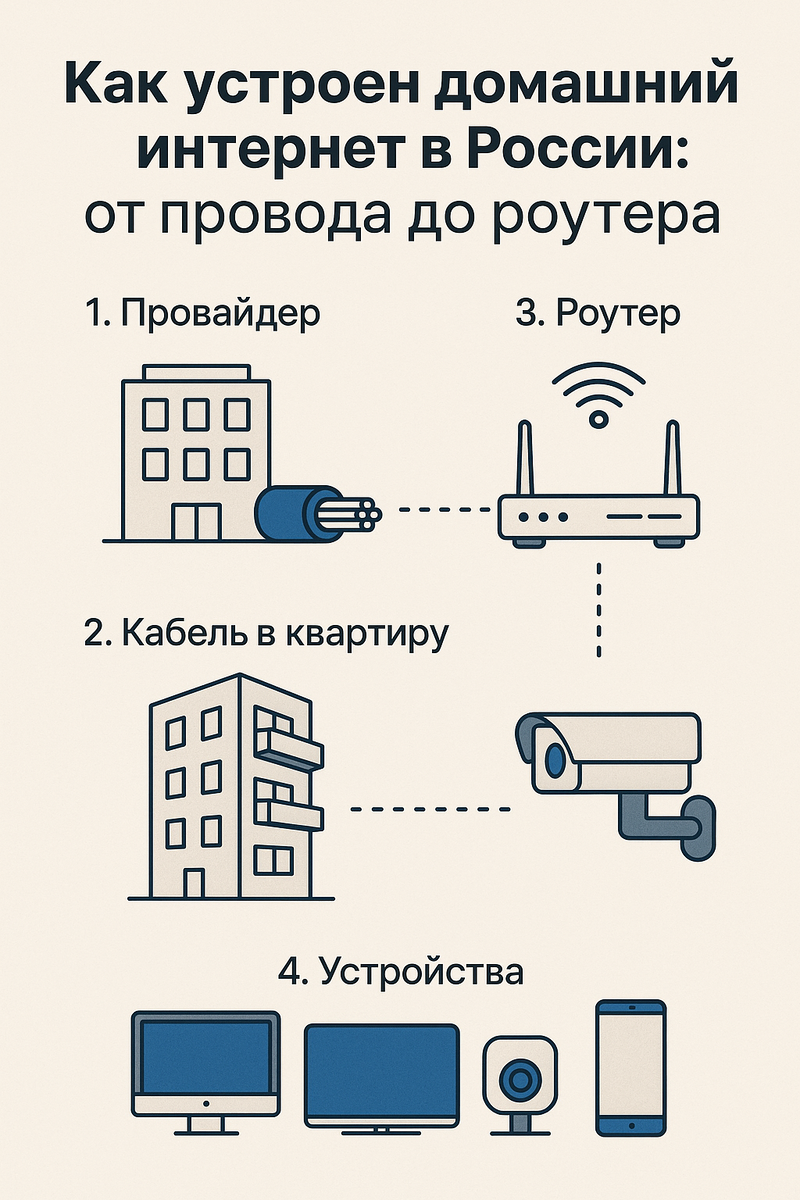 Как устроен домашний интернет в России: от провода до роутера

1. Провайдер

3. Роутер

2. Кабель в квартиру

4. Устройства