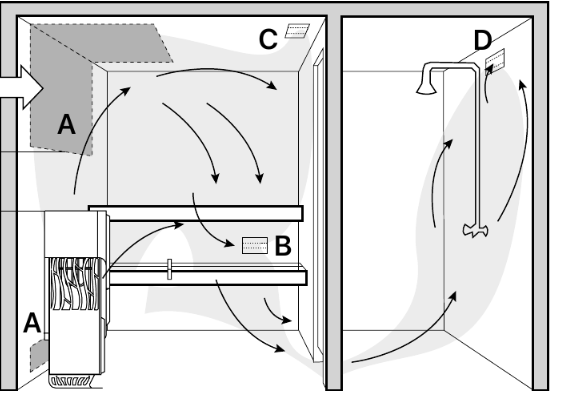 C
D
A
B
A