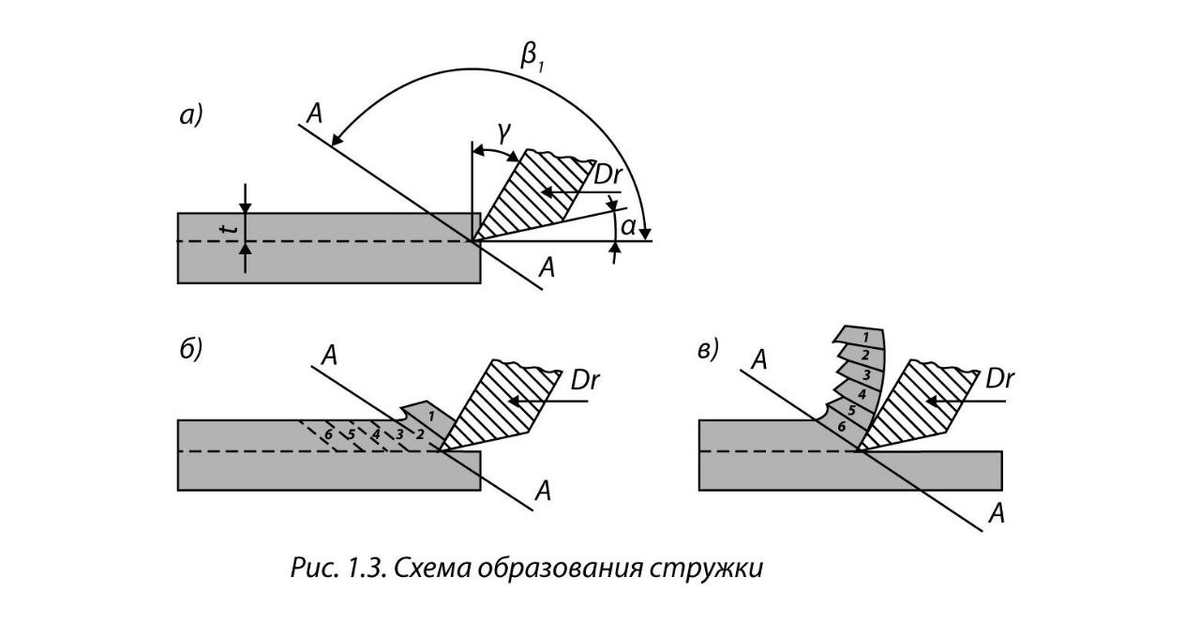 а)

$\beta_1$

A

$\gamma$

Dr

t

$\alpha$

A

б)

A

Dr

1

6 5 4 3 2

A

в)

A

1
2
3
4
5
6

Dr

A

Рис. 1.3. Схема образования стружки