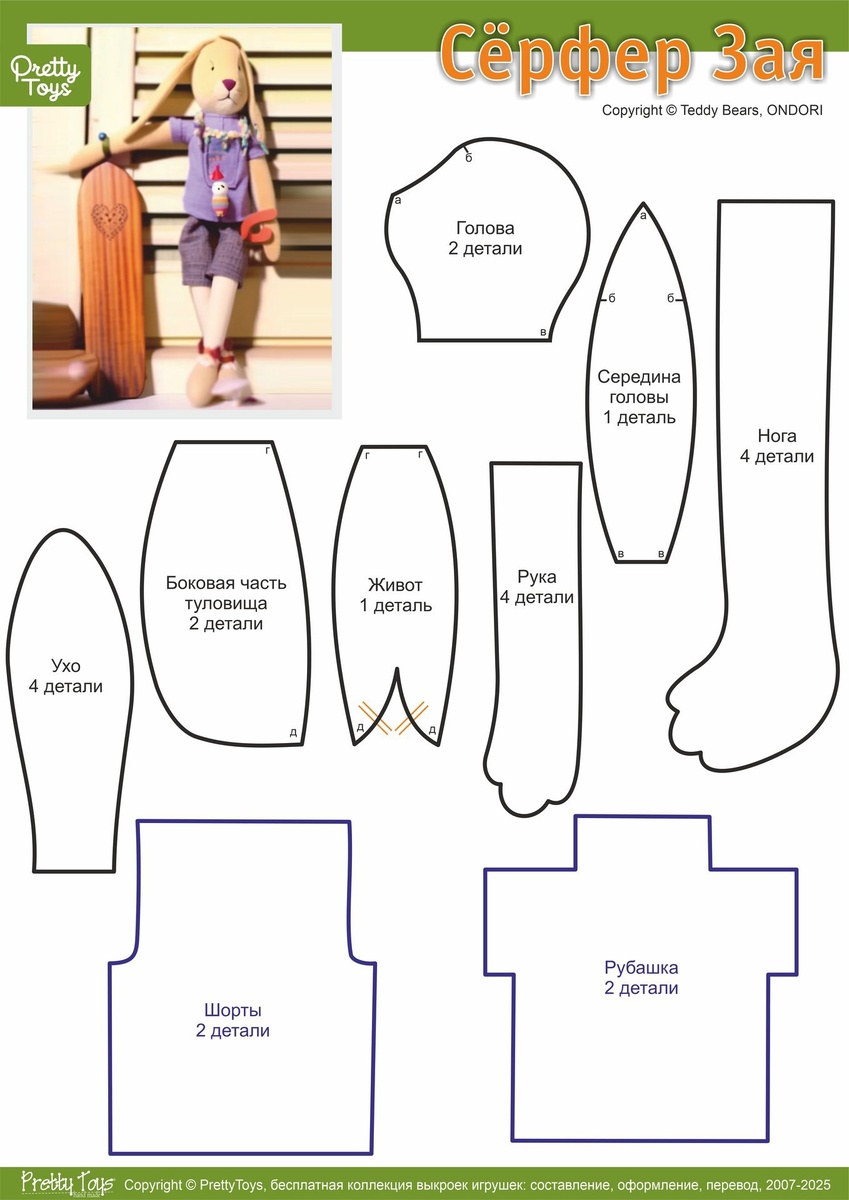 Pretty Toys

Сёрфер Зая

Copyright © Teddy Bears, ONDORI

б
а
Голова
2 детали
в

а
б
б
Середина
головы
1 деталь
в
в

Нога
4 детали

г
Боковая часть
туловища
2 детали
д

г
г
Живот
1 деталь
д
д

Рука
4 детали

Ухо
4 детали

Шорты
2 детали

Рубашка
2 детали

Pretty Toys
Copyright © PrettyToys, бесплатная коллекция выкроек игрушек: составление, оформление, перевод, 2007-2025