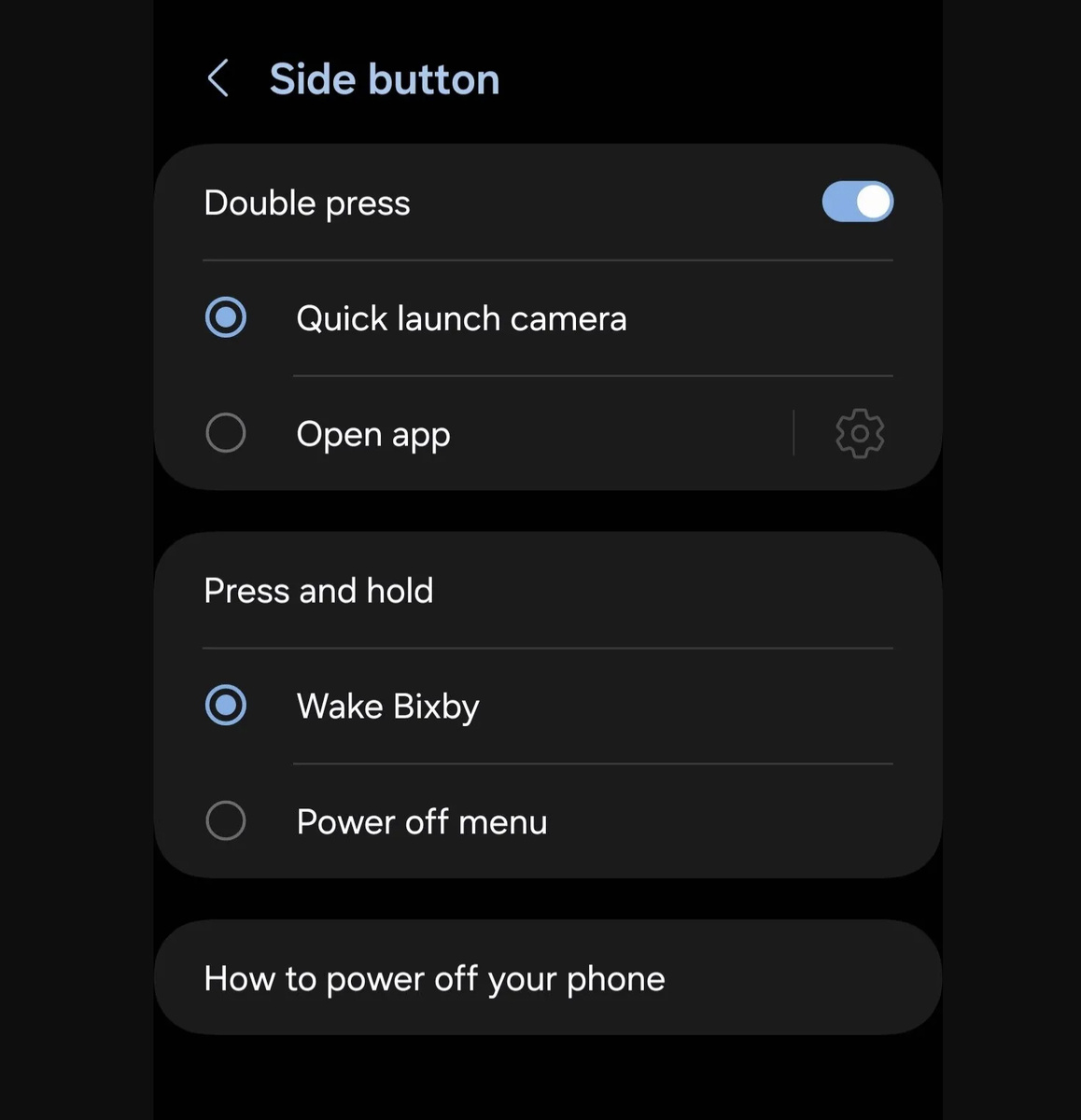 Side button

Double press

Quick launch camera

Open app

Press and hold

Wake Bixby

Power off menu

How to power off your phone